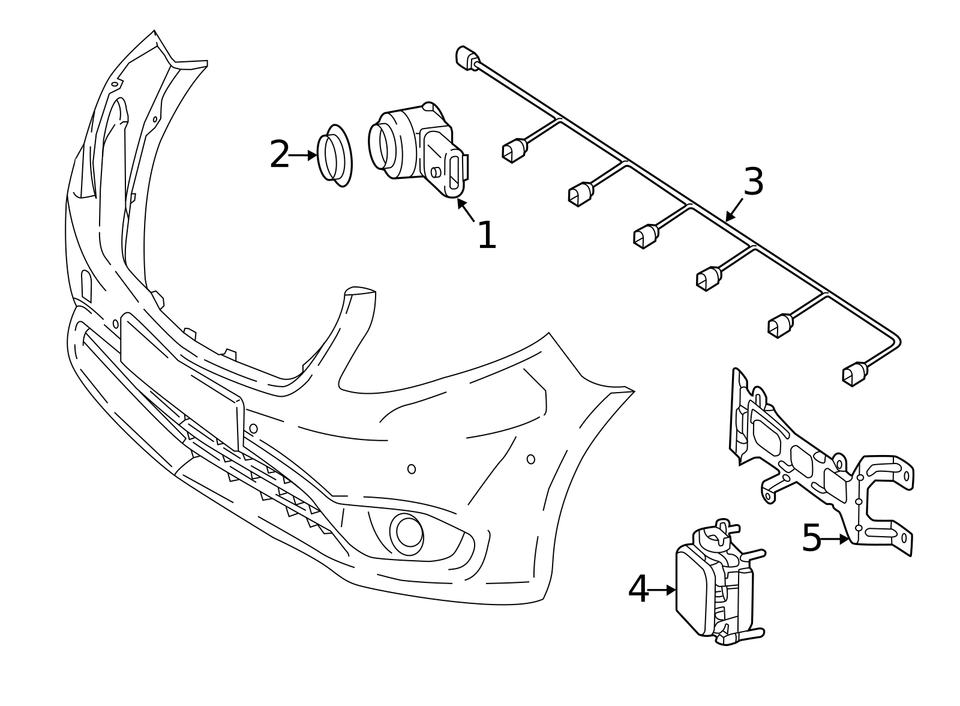 2
1
3
5
4