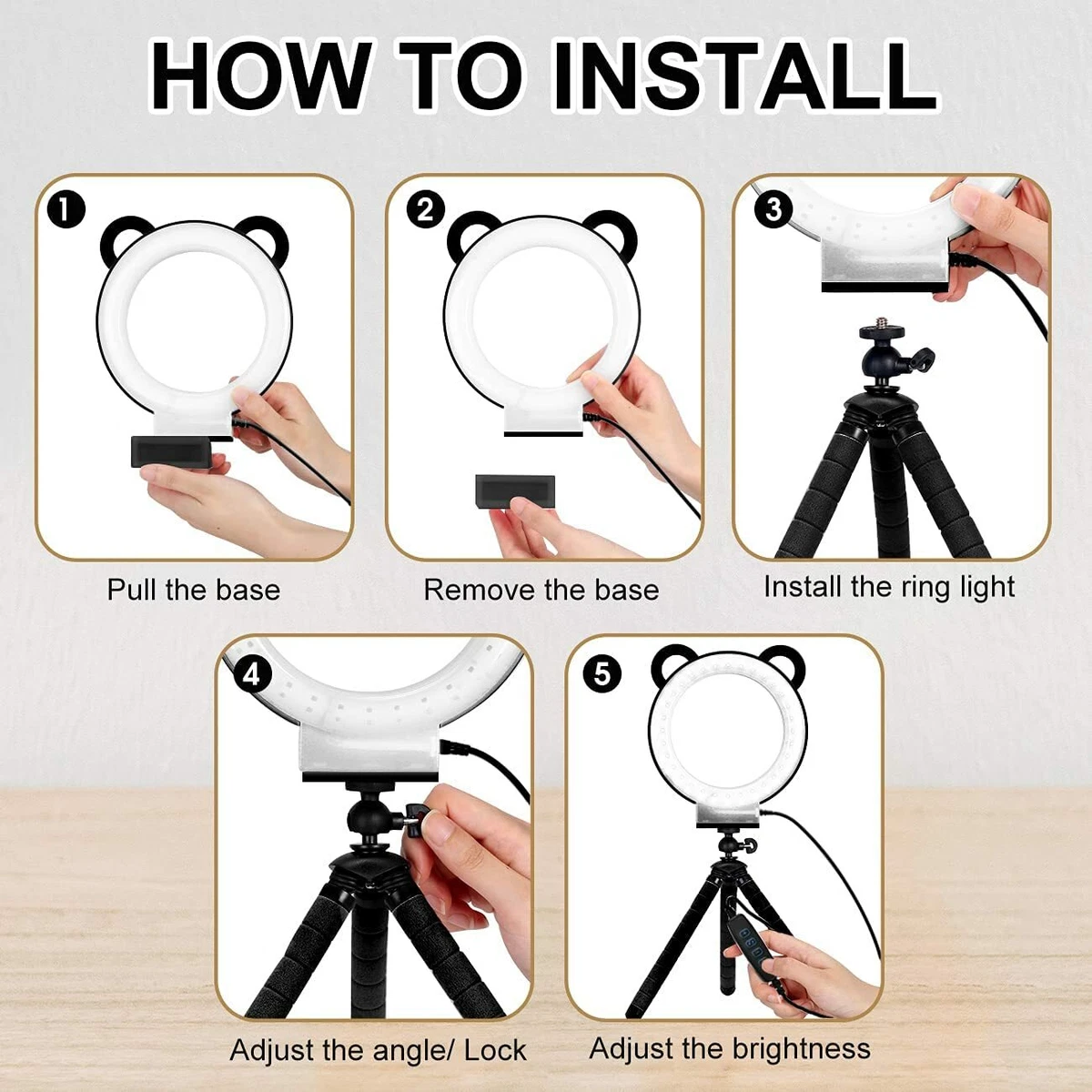 HOW TO INSTALL

1
Pull the base

2
Remove the base

3
Install the ring light

4
Adjust the angle/ Lock

5
Adjust the brightness