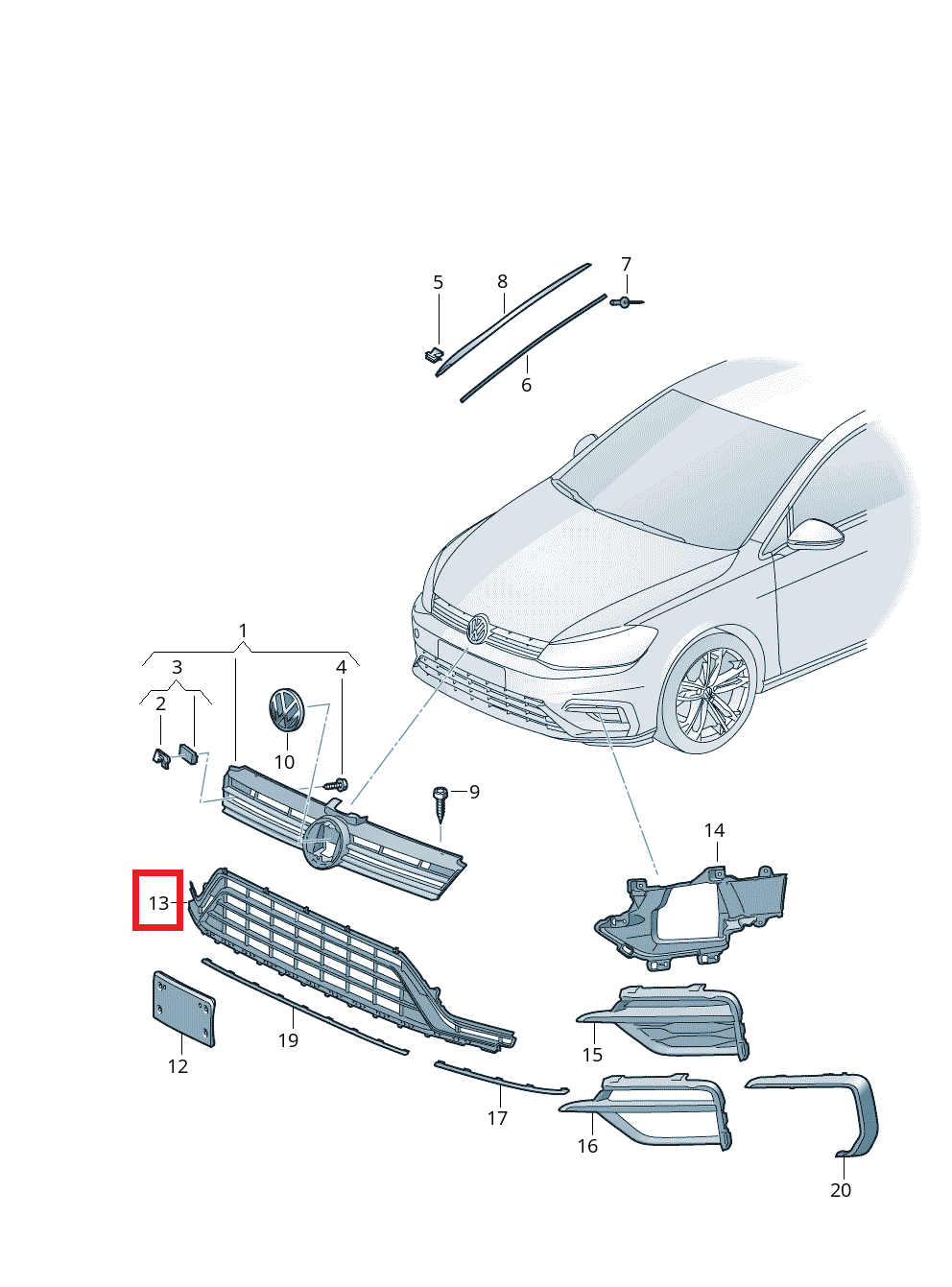 5
8
7
6
1
3
4
2
10
9
14
13
12
19
15
17
16
20