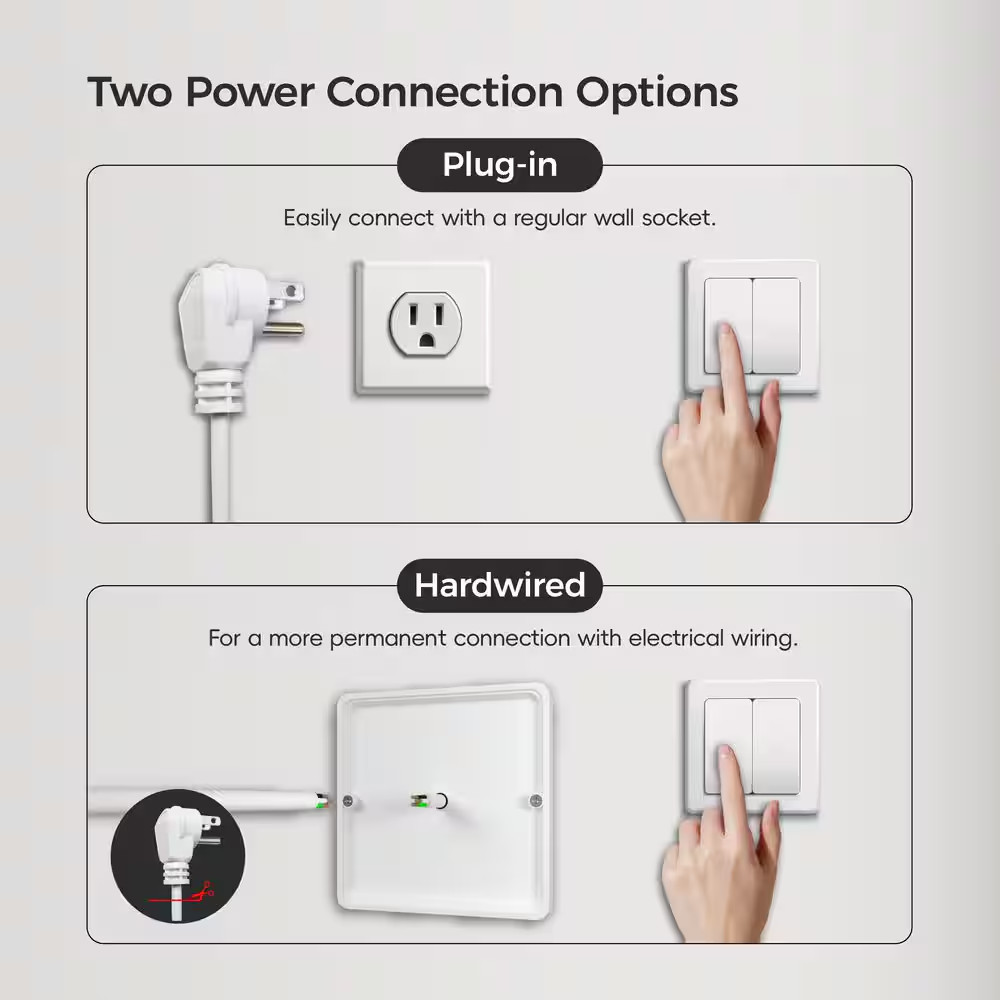 Two Power Connection Options

Plug-in

Easily connect with a regular wall socket.

Hardwired

For a more permanent connection with electrical wiring.