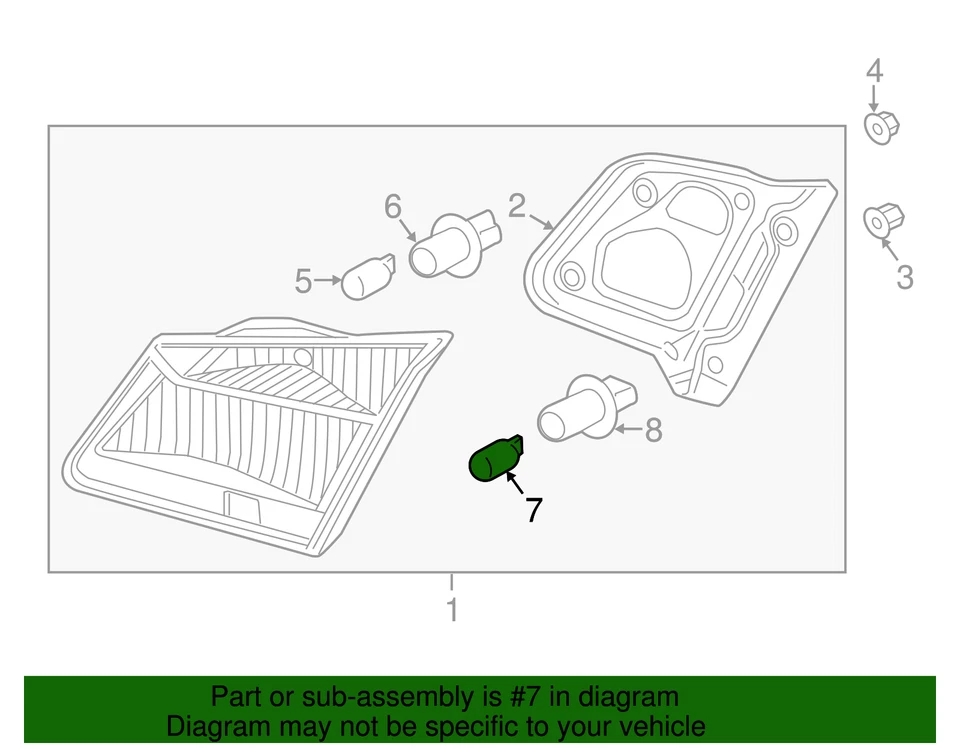 4
6
2
5
3
8
7
1
Part or sub-assembly is #7 in diagram
Diagram may not be specific to your vehicle