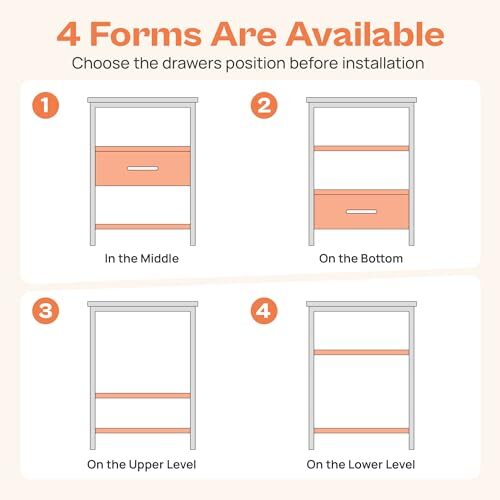 4 Forms Are Available
Choose the drawers position before installation

1

In the Middle

2

On the Bottom

3

On the Upper Level

4

On the Lower Level