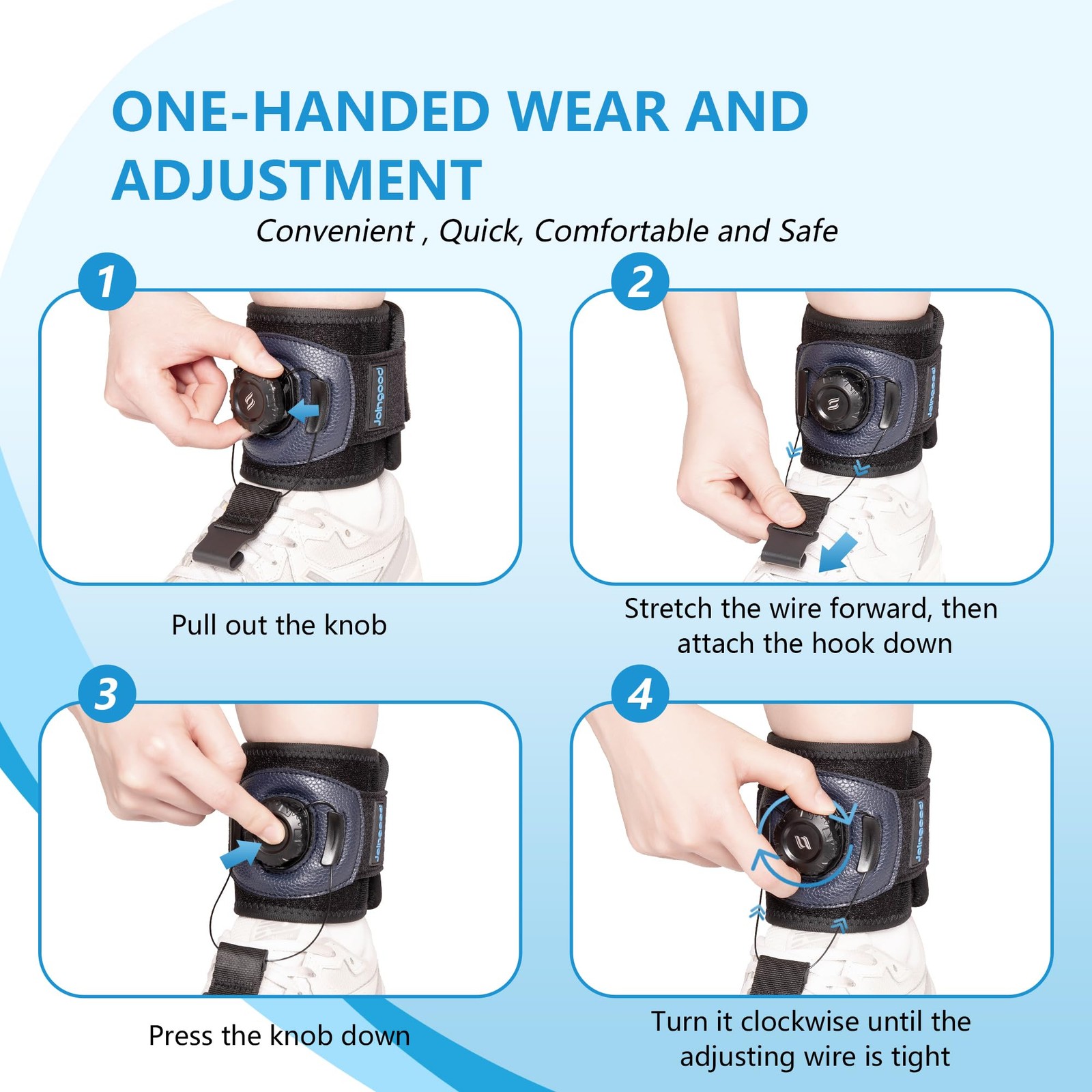 ONE-HANDED WEAR AND ADJUSTMENT

Convenient , Quick, Comfortable and Safe

1

Joingood

Pull out the knob

2

Joingood

Stretch the wire forward, then attach the hook down

3

Joingood

Press the knob down

4

Joingood

Turn it clockwise until the adjusting wire is tight