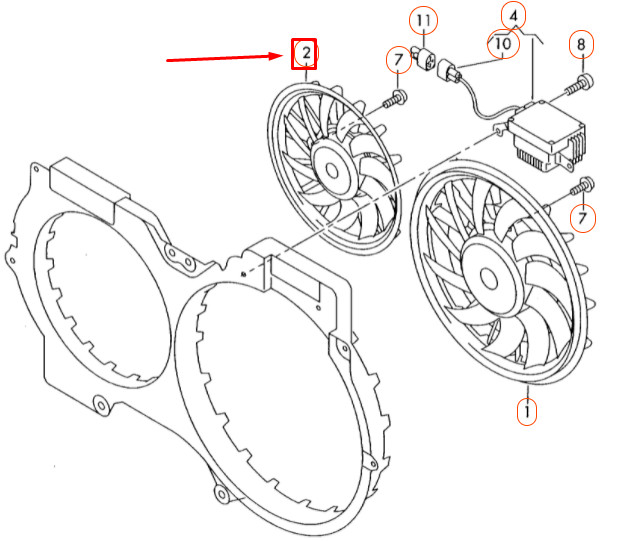 2
7
11
4
10
8
7
1