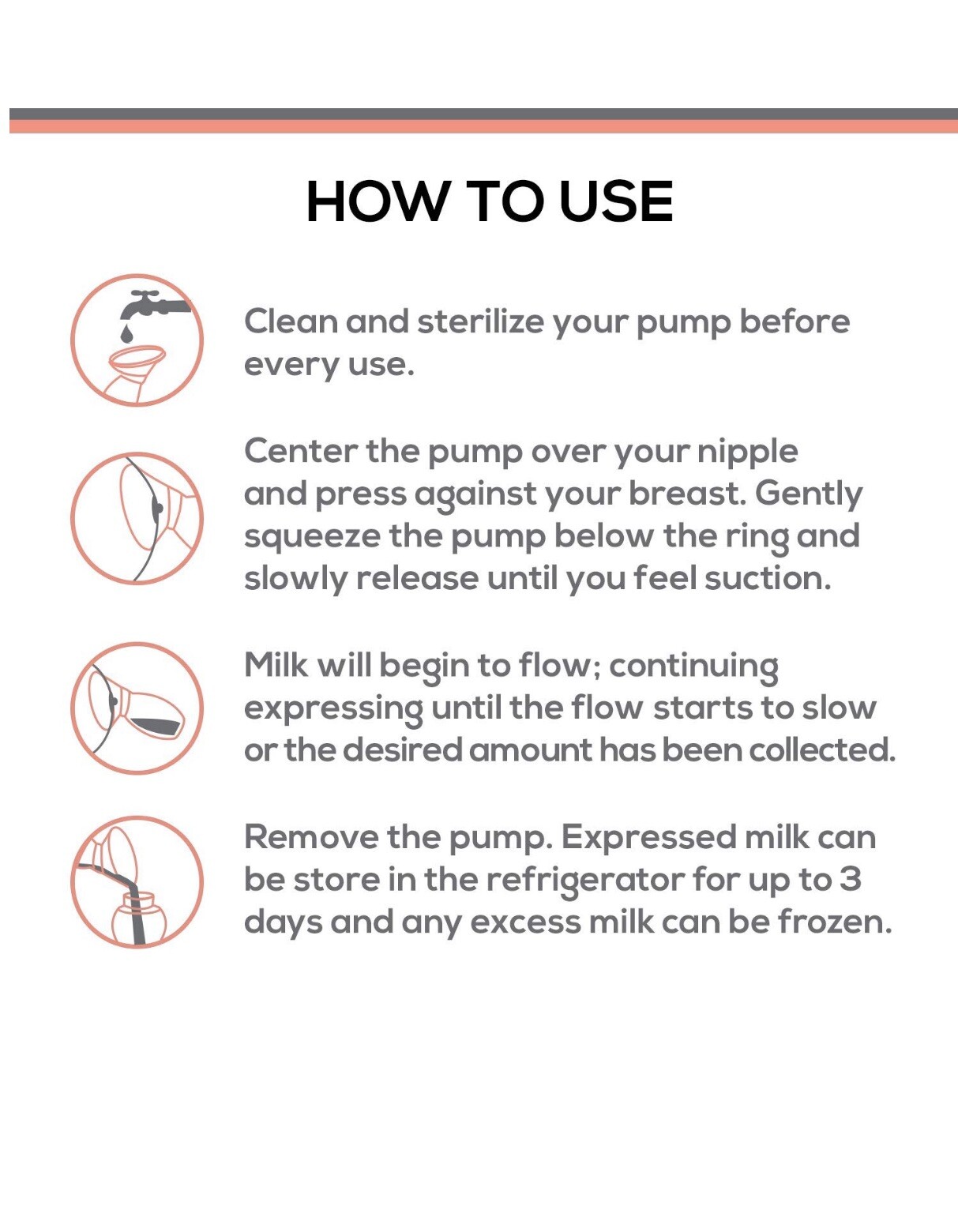 HOW TO USE

Clean and sterilize your pump before every use.

Center the pump over your nipple and press against your breast. Gently squeeze the pump below the ring and slowly release until you feel suction.

Milk will begin to flow; continuing expressing until the flow starts to slow or the desired amount has been collected.

Remove the pump. Expressed milk can be store in the refrigerator for up to 3 days and any excess milk can be frozen.