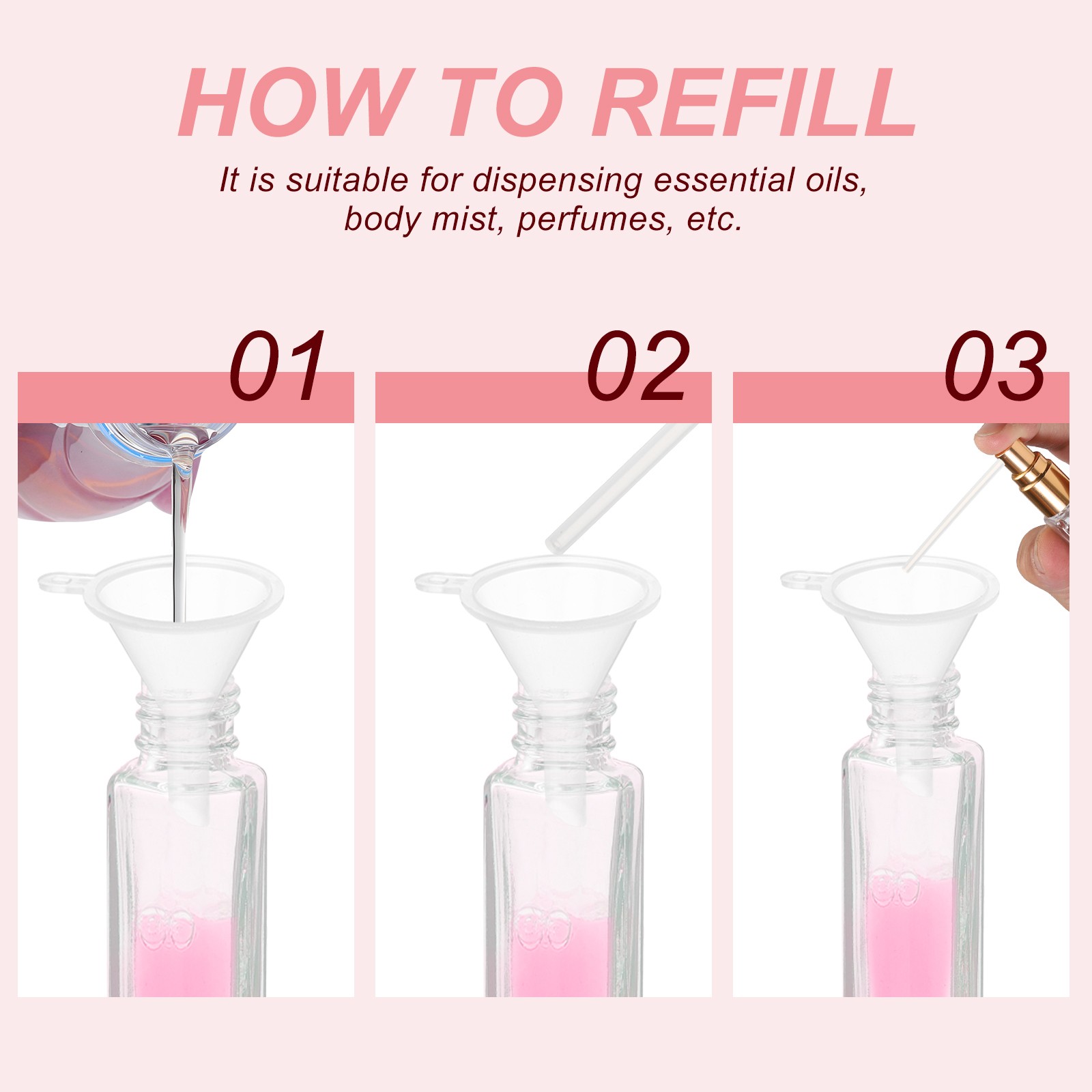 HOW TO REFILL

It is suitable for dispensing essential oils, body mist, perfumes, etc.

01

02

03