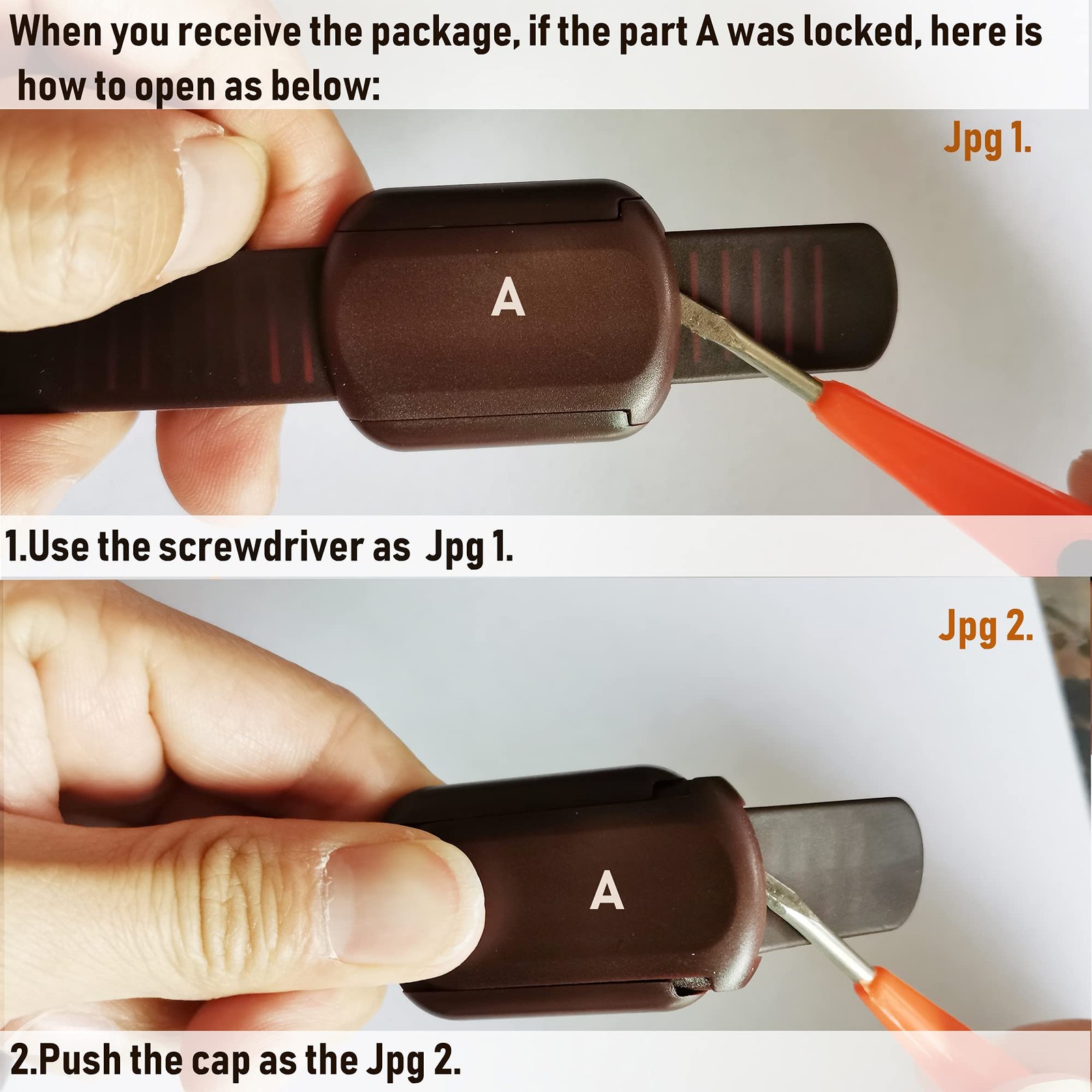 When you receive the package, if the part A was locked, here is how to open as below:

Jpg 1.

A

1.Use the screwdriver as Jpg 1.

Jpg 2.

A

2.Push the cap as the Jpg 2.