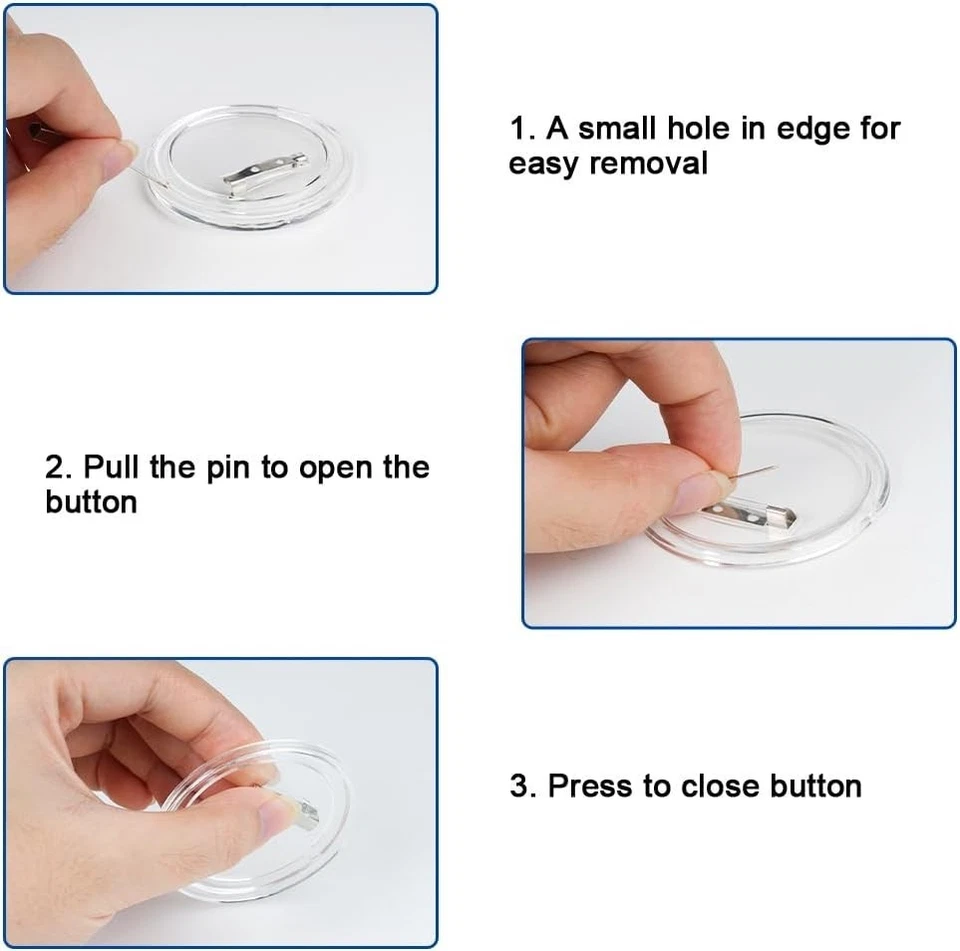 1. A small hole in edge for easy removal

2. Pull the pin to open the button

3. Press to close button