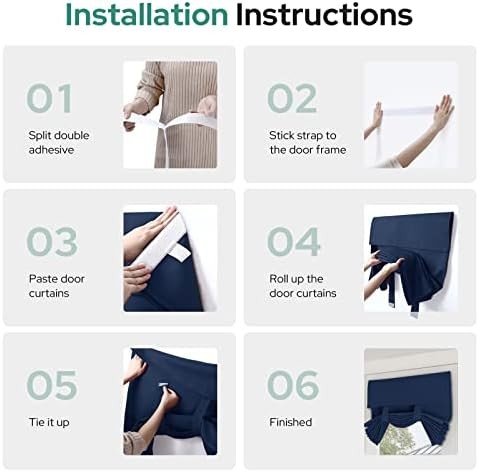 Installation Instructions

01

Split double adhesive

02

Stick strap to the door frame

03

Paste door curtains

04

Roll up the door curtains

05

Tie it up

06

Finished