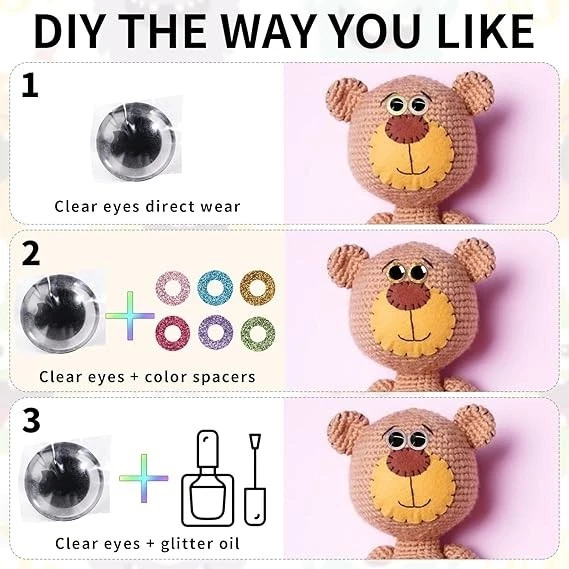 DIY THE WAY YOU LIKE

1

Clear eyes direct wear

2

Clear eyes + color spacers

3

Clear eyes + glitter oil