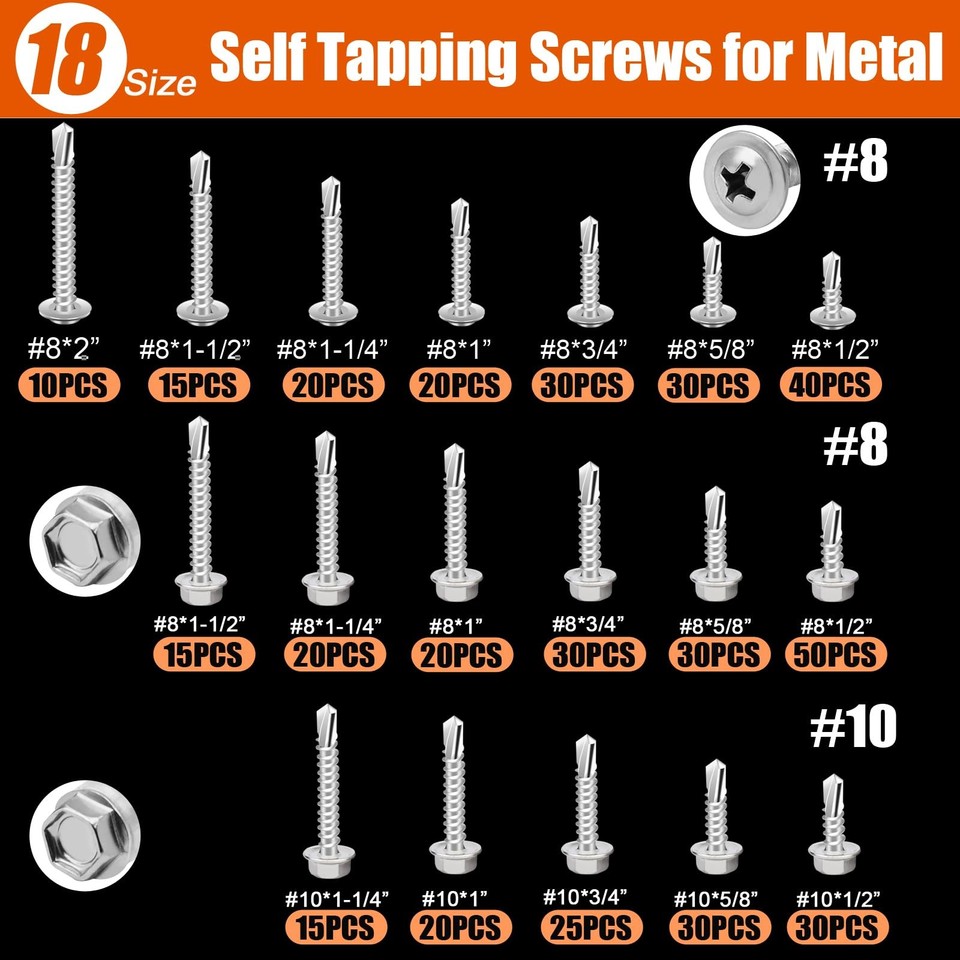 18 Size Self Tapping Screws for Metal

#8

#8*2” 10PCS
#8*1-1/2” 15PCS
#8*1-1/4” 20PCS
#8*1” 20PCS
#8*3/4” 30PCS
#8*5/8” 30PCS
#8*1/2” 40PCS

#8

#8*1-1/2” 15PCS
#8*1-1/4” 20PCS
#8*1” 20PCS
#8*3/4” 30PCS
#8*5/8” 30PCS
#8*1/2” 50PCS

#10

#10*1-1/4” 15PCS
#10*1” 20PCS
#10*3/4” 25PCS
#10*5/8” 30PCS
#10*1/2” 30PCS