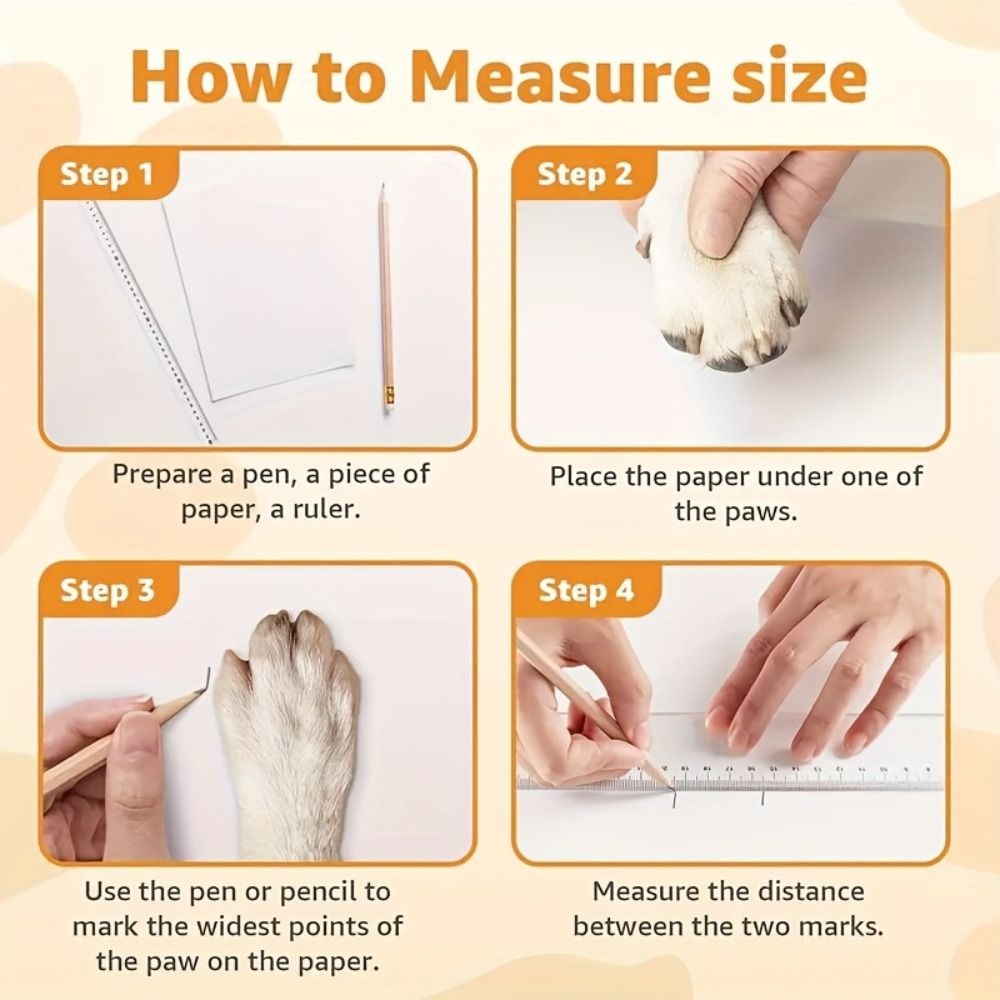 How to Measure size

Step 1

Prepare a pen, a piece of paper, a ruler.

Step 2

Place the paper under one of the paws.

Step 3

Use the pen or pencil to mark the widest points of the paw on the paper.

Step 4

Measure the distance between the two marks.