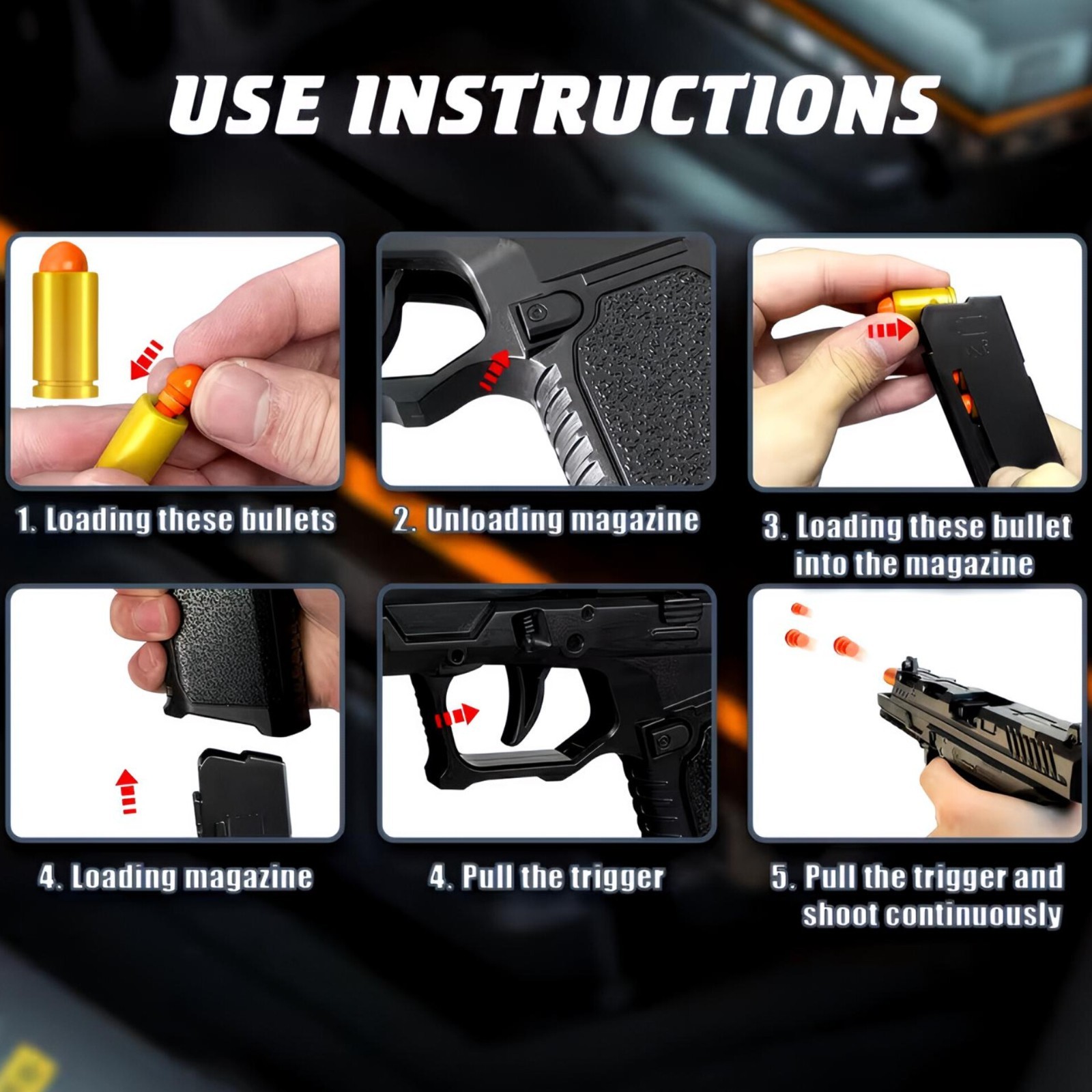 USE INSTRUCTIONS

1. Loading these bullets

2. Unloading magazine

3. Loading these bullet into the magazine

4. Loading magazine

4. Pull the trigger

5. Pull the trigger and shoot continuously