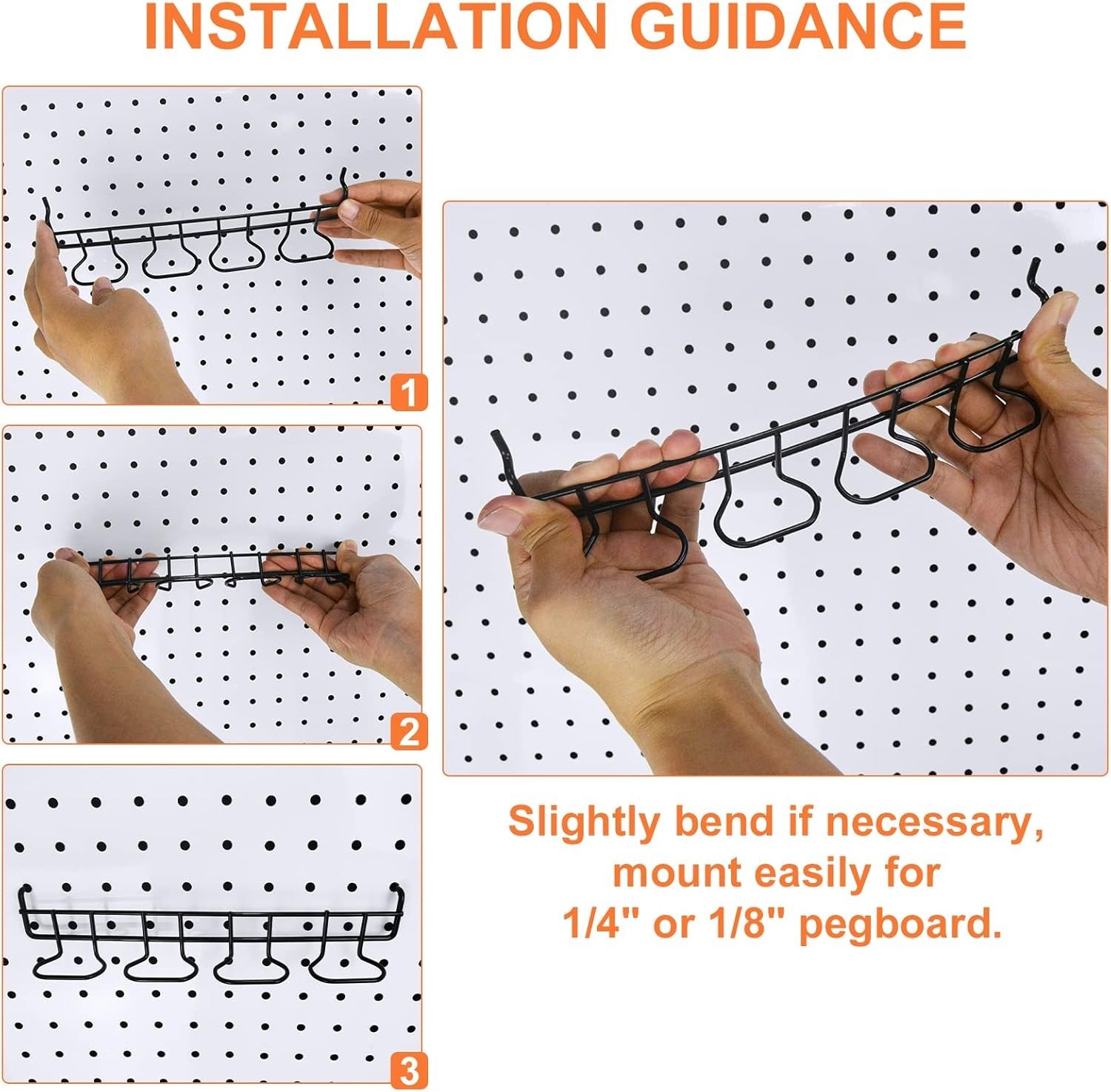 INSTALLATION GUIDANCE

1

2

3

Slightly bend if necessary, mount easily for 1/4" or 1/8" pegboard.