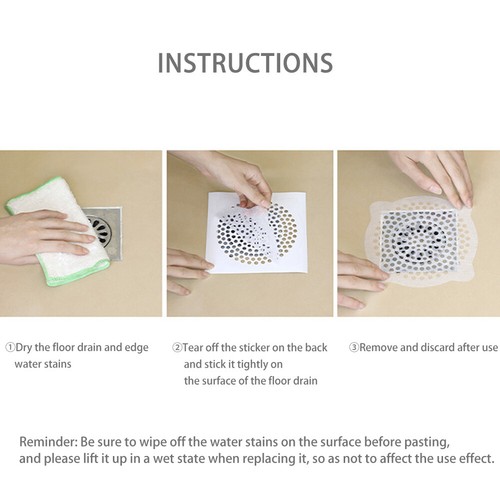 INSTRUCTIONS

①Dry the floor drain and edge water stains

②Tear off the sticker on the back and stick it tightly on the surface of the floor drain

③Remove and discard after use

Reminder: Be sure to wipe off the water stains on the surface before pasting, and please lift it up in a wet state when replacing it, so as not to affect the use effect.