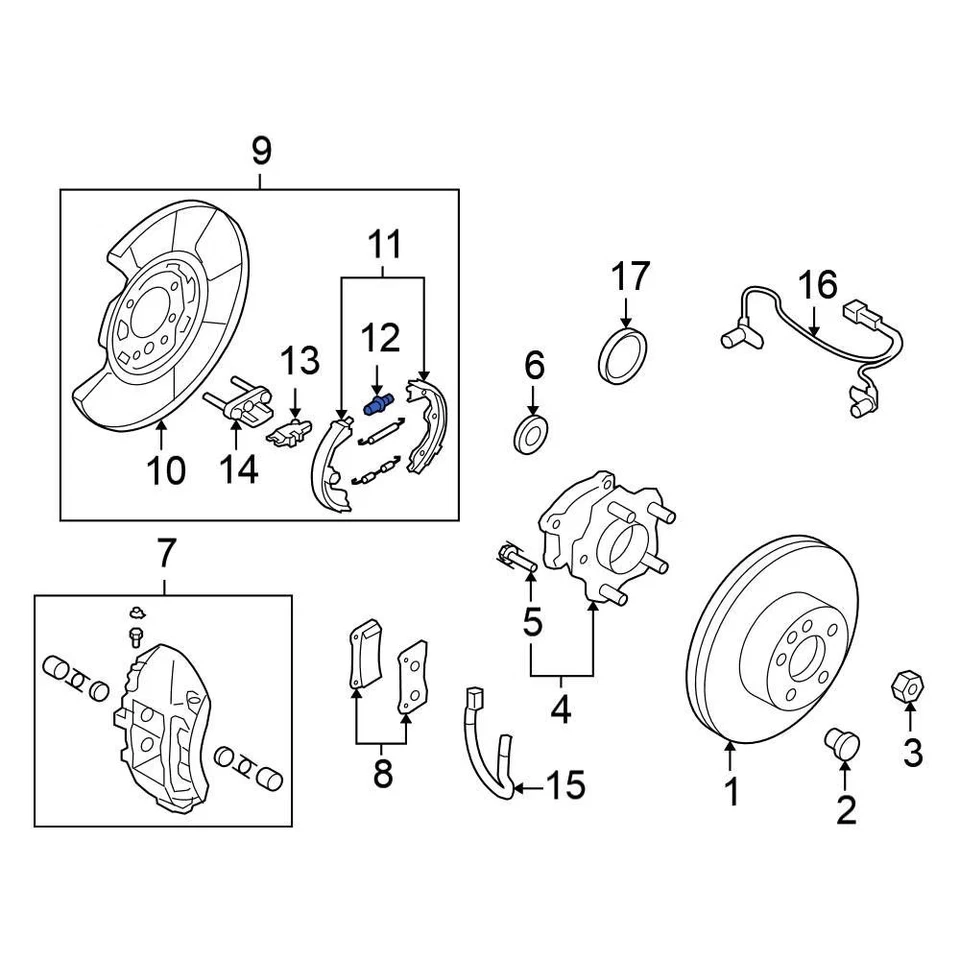 9
11
12
13
10
14
17
16
6
7
5
4
8
15
1
2
3