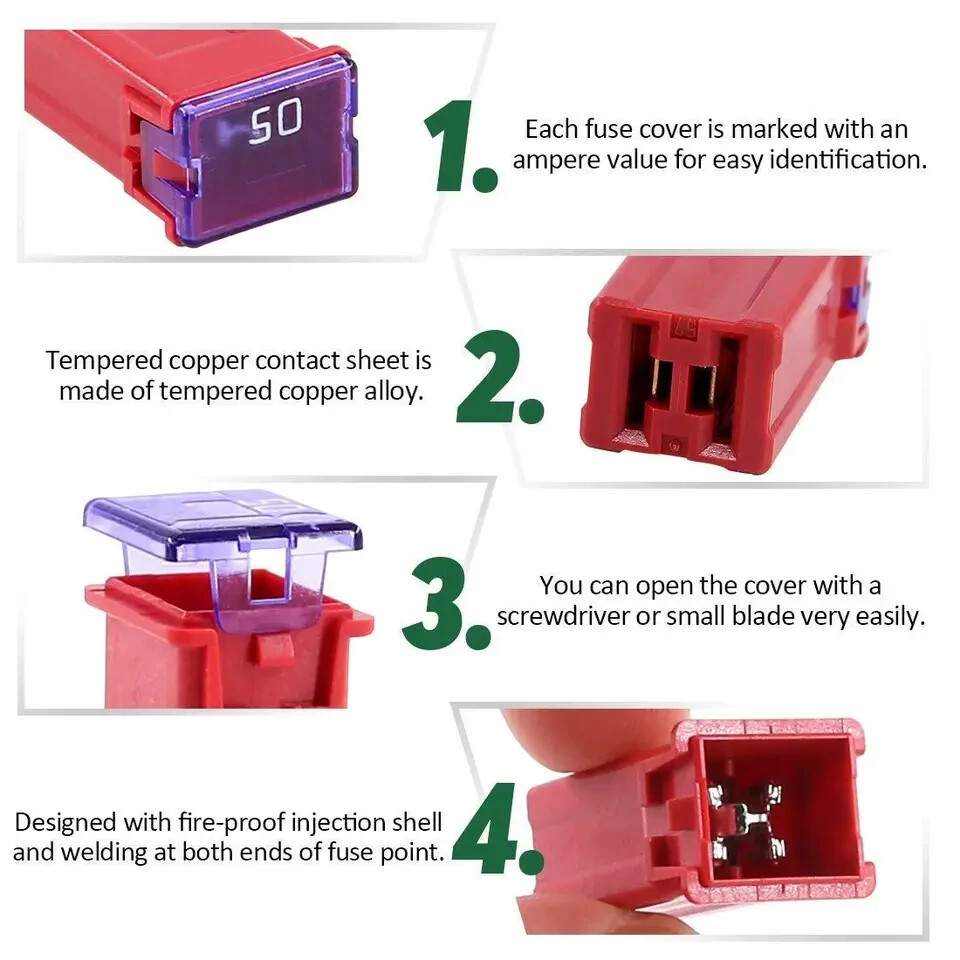 50

1. Each fuse cover is marked with an ampere value for easy identification.

Tempered copper contact sheet is made of tempered copper alloy.

2.

3. You can open the cover with a screwdriver or small blade very easily.

Designed with fire-proof injection shell and welding at both ends of fuse point.

4.