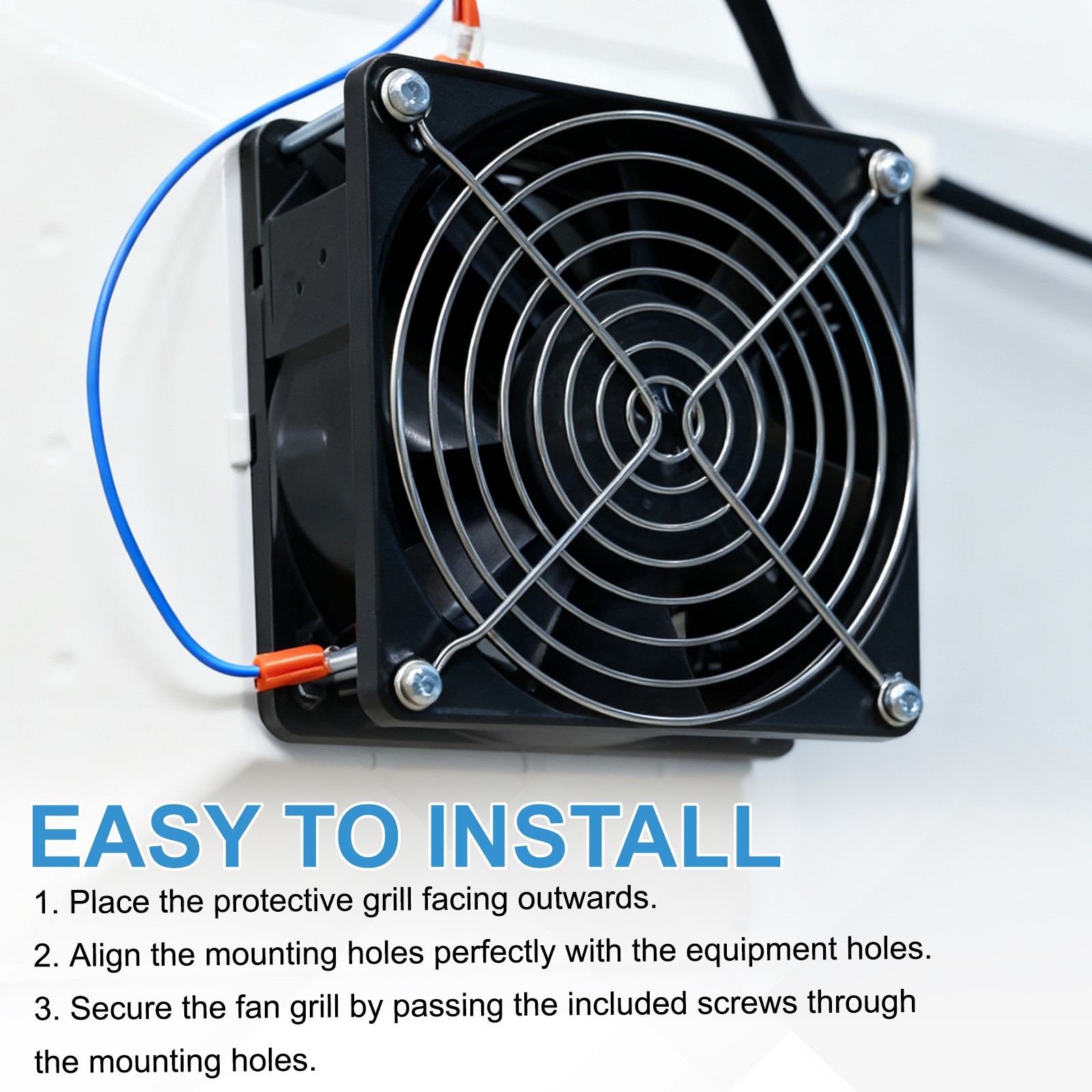 EASY TO INSTALL

1. Place the protective grill facing outwards.

2. Align the mounting holes perfectly with the equipment holes.

3. Secure the fan grill by passing the included screws through the mounting holes.