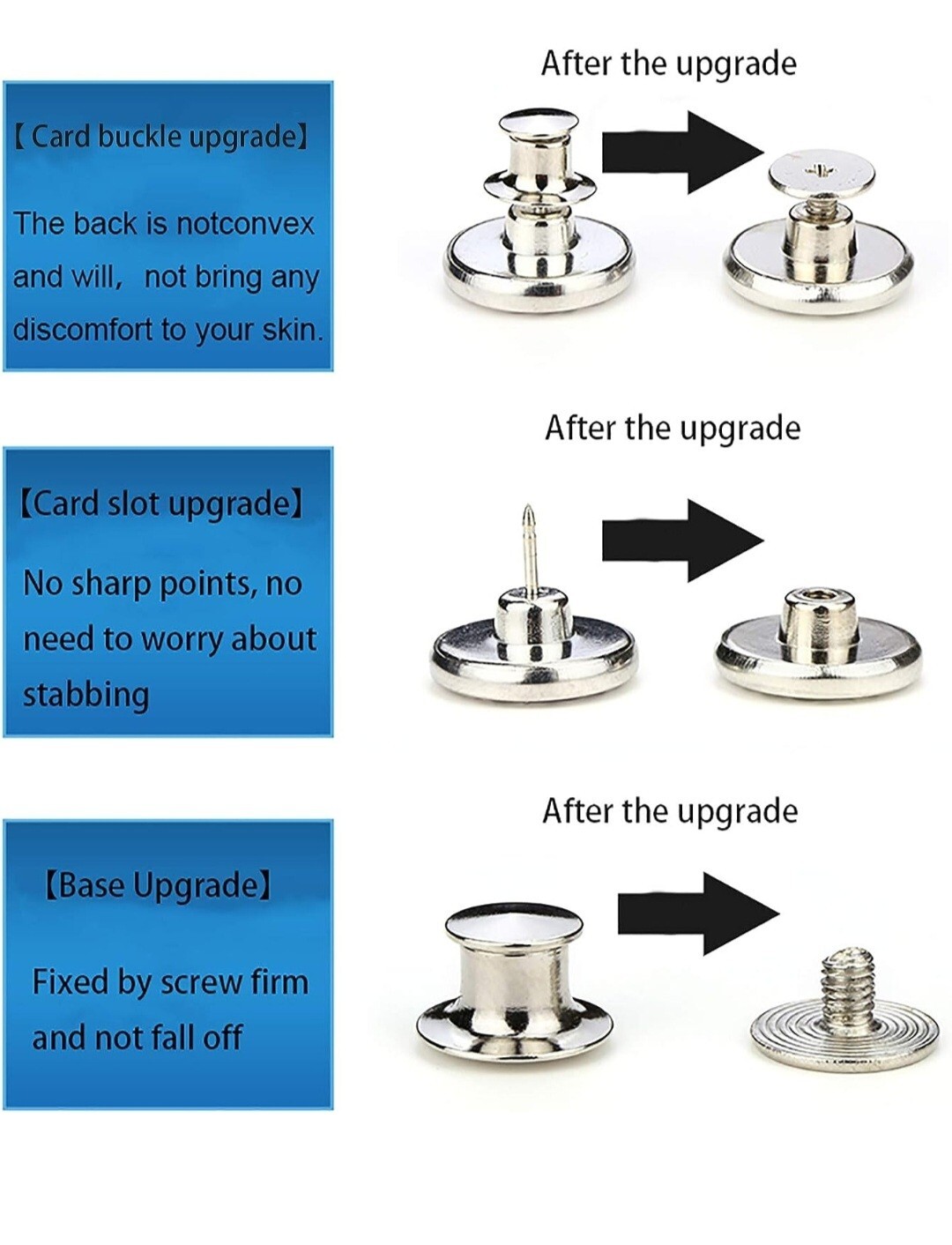 【Card buckle upgrade】

The back is notconvex and will, not bring any discomfort to your skin.

After the upgrade

【Card slot upgrade】

No sharp points, no need to worry about stabbing

After the upgrade

【Base Upgrade】

Fixed by screw firm and not fall off

After the upgrade