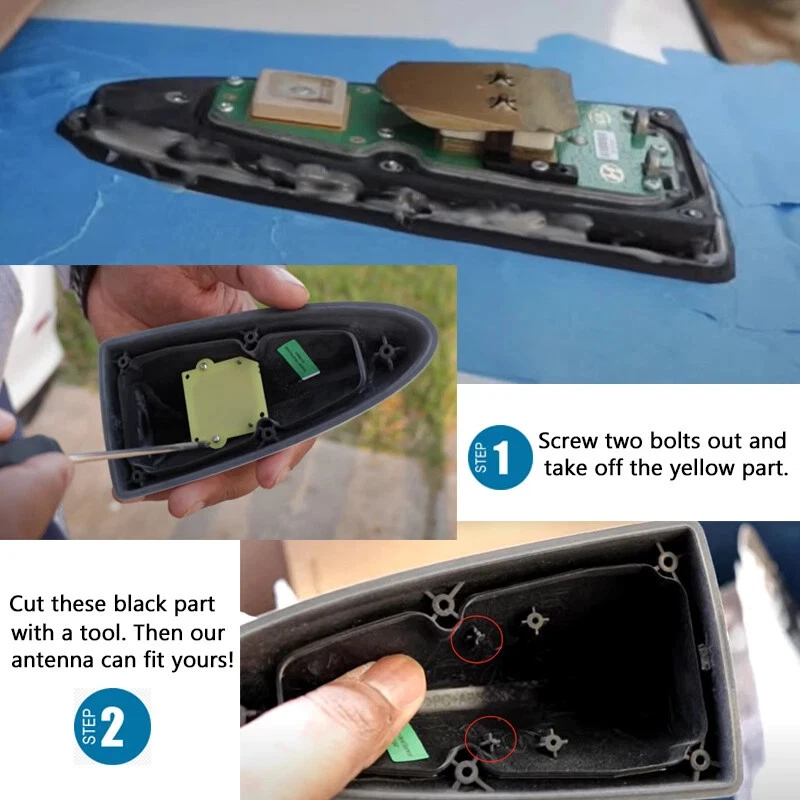 STEP 1 Screw two bolts out and take off the yellow part.

Cut these black part with a tool. Then our antenna can fit yours!

STEP 2