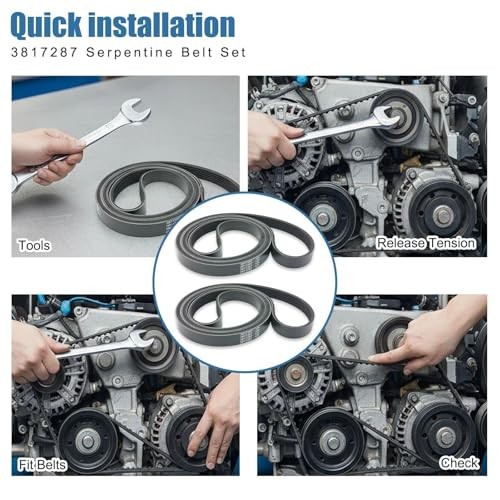 Quick installation
3817287 Serpentine Belt Set

Tools

Release Tension

Fit Belts

Check