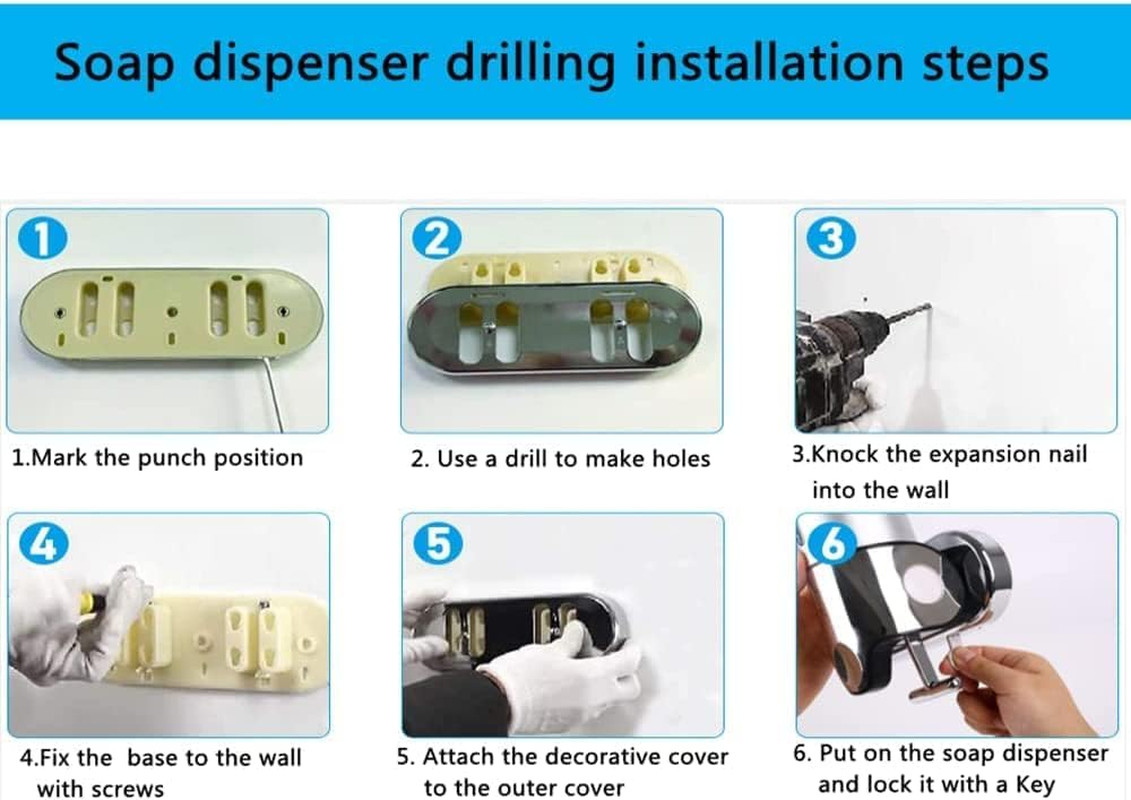 Soap dispenser drilling installation steps

1

1.Mark the punch position

2

2. Use a drill to make holes

3

3.Knock the expansion nail into the wall

4

4.Fix the base to the wall with screws

5

5. Attach the decorative cover to the outer cover

6

6. Put on the soap dispenser and lock it with a Key