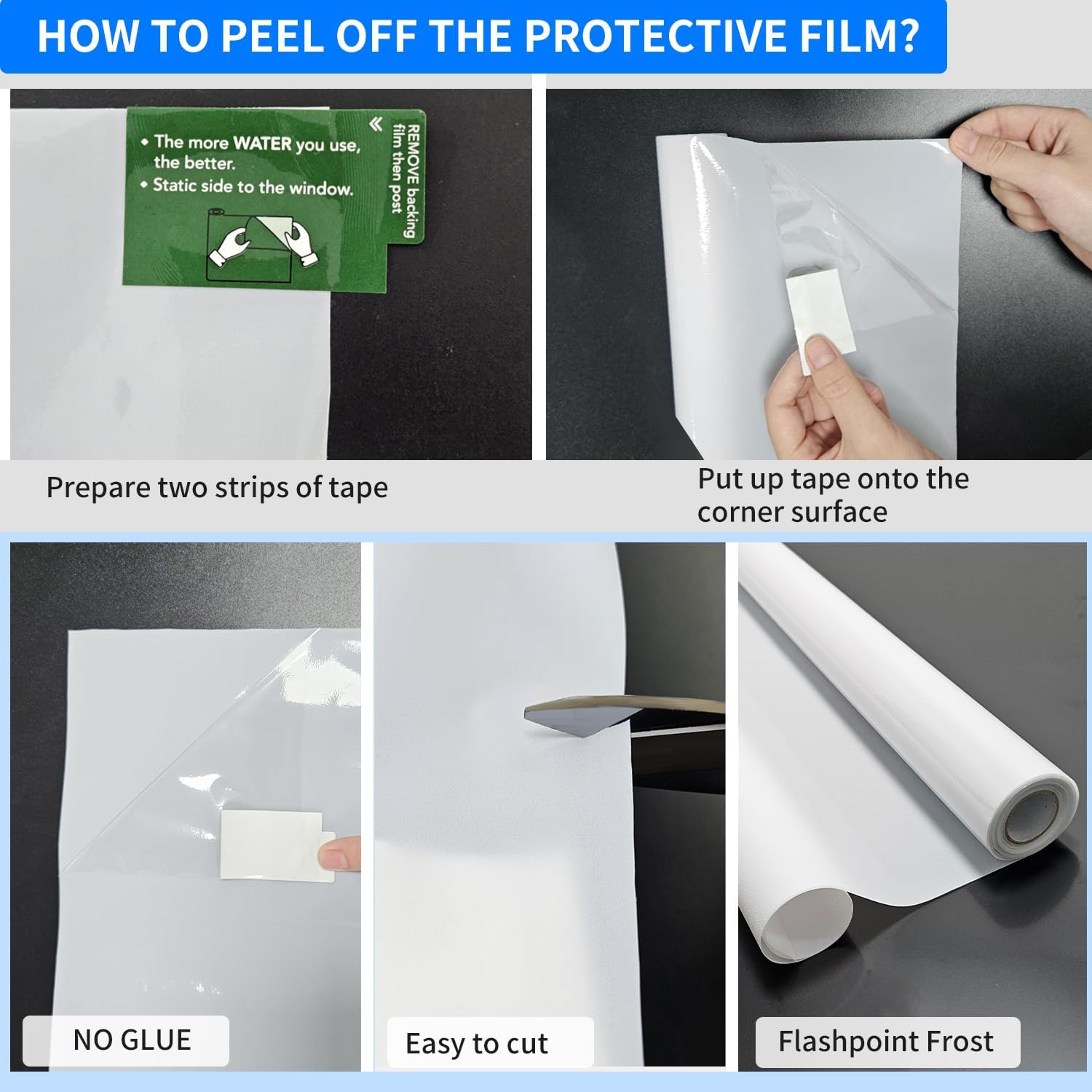 HOW TO PEEL OFF THE PROTECTIVE FILM?

• The more WATER you use, the better.
• Static side to the window.

REMOVE backing film then post

Prepare two strips of tape

Put up tape onto the corner surface

NO GLUE

Easy to cut

Flashpoint Frost