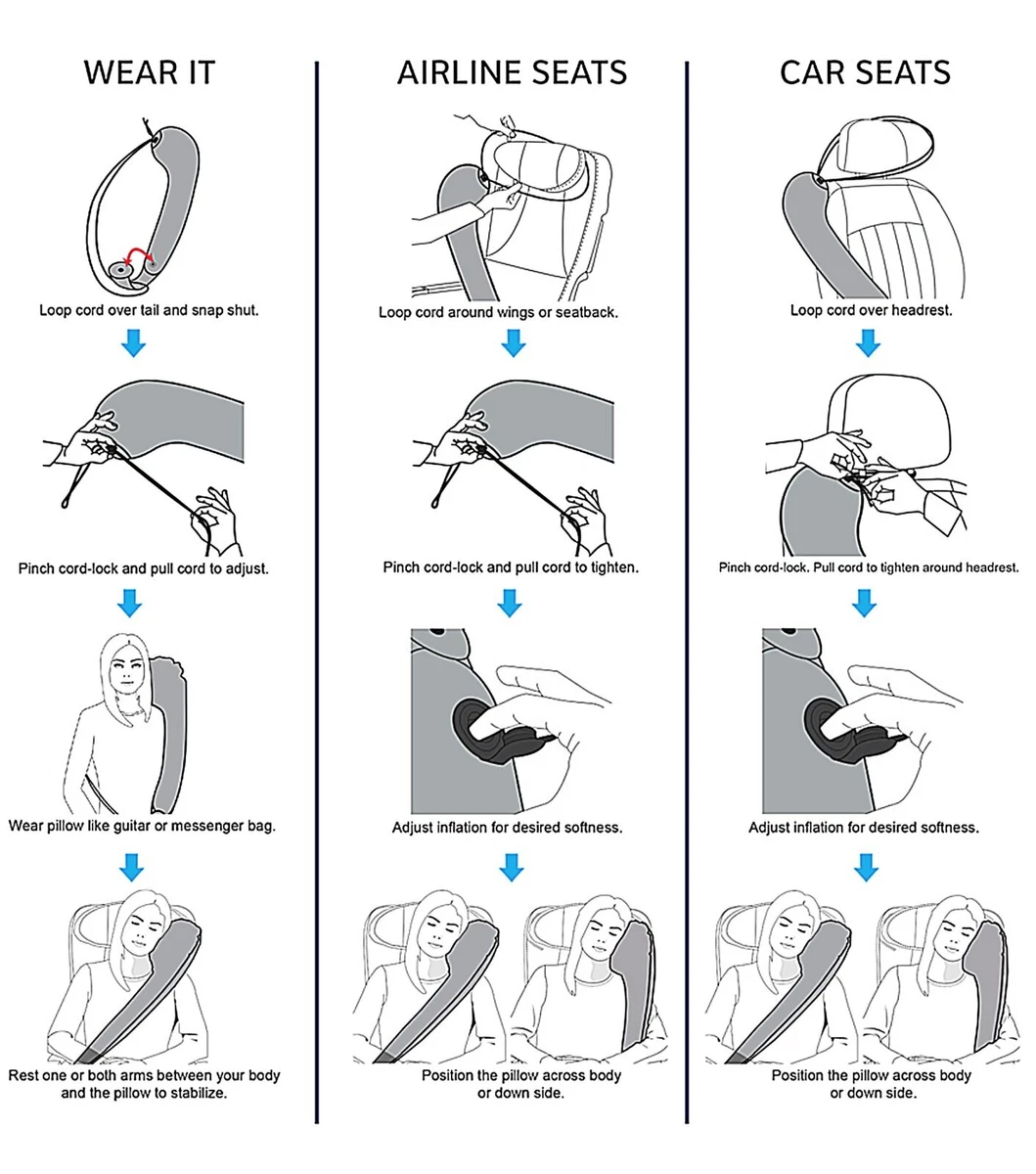 WEAR IT

Loop cord over tail and snap shut.

Pinch cord-lock and pull cord to adjust.

Wear pillow like guitar or messenger bag.

Rest one or both arms between your body and the pillow to stabilize.

AIRLINE SEATS

Loop cord around wings or seatback.

Pinch cord-lock and pull cord to tighten.

Adjust inflation for desired softness.

Position the pillow across body or down side.

CAR SEATS

Loop cord over headrest.

Pinch cord-lock. Pull cord to tighten around headrest.

Adjust inflation for desired softness.

Position the pillow across body or down side.