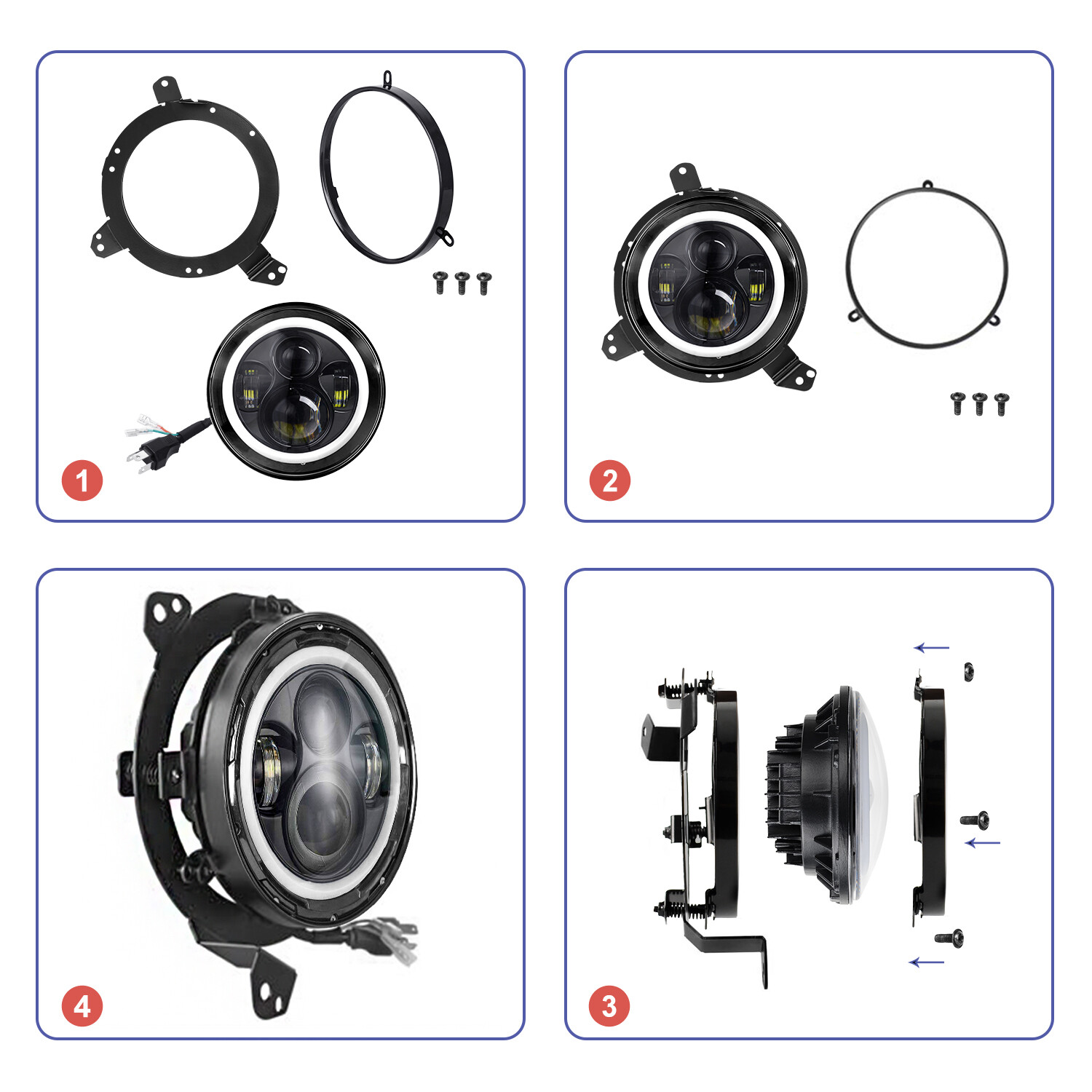 1

2

4

3