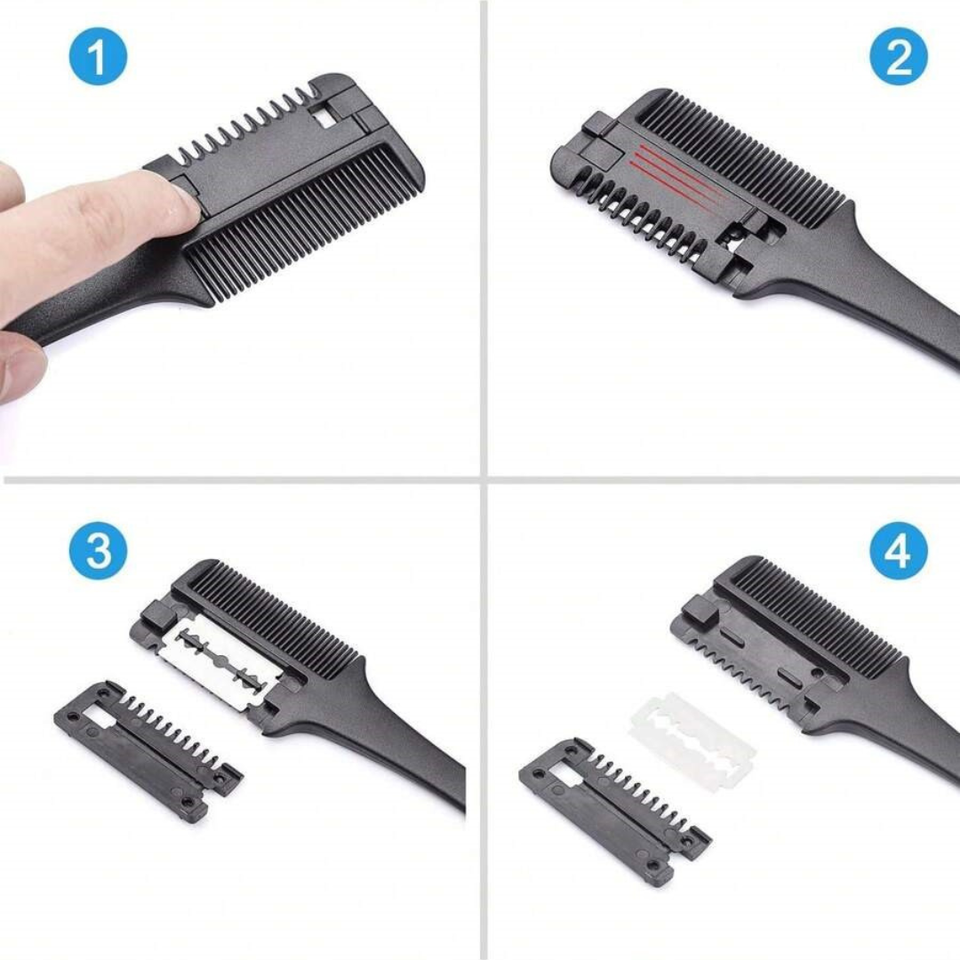 1

2

3

4