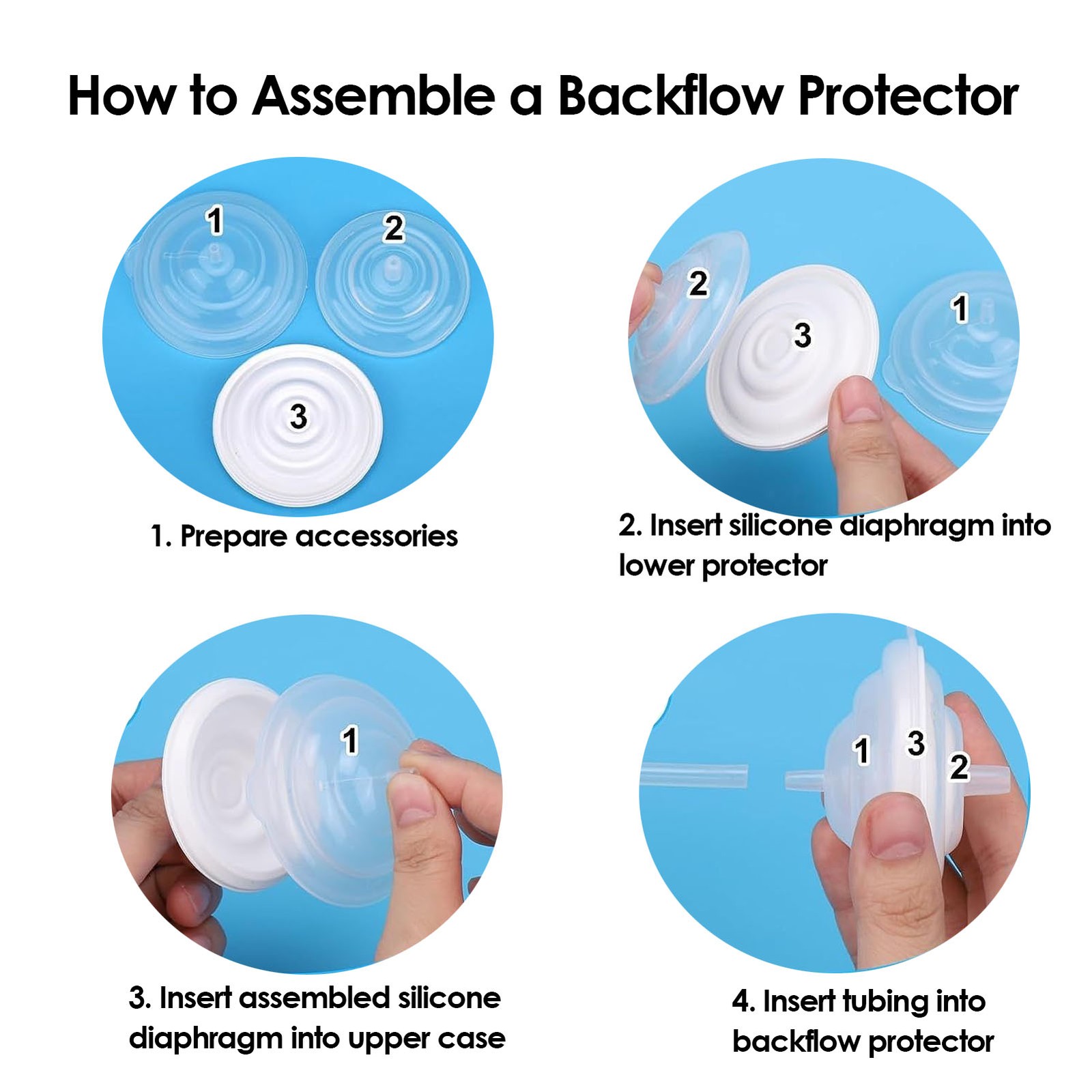 How to Assemble a Backflow Protector

1
2
3

1. Prepare accessories

2
3
1

2. Insert silicone diaphragm into lower protector

1

3. Insert assembled silicone diaphragm into upper case

1
3
2

4. Insert tubing into backflow protector