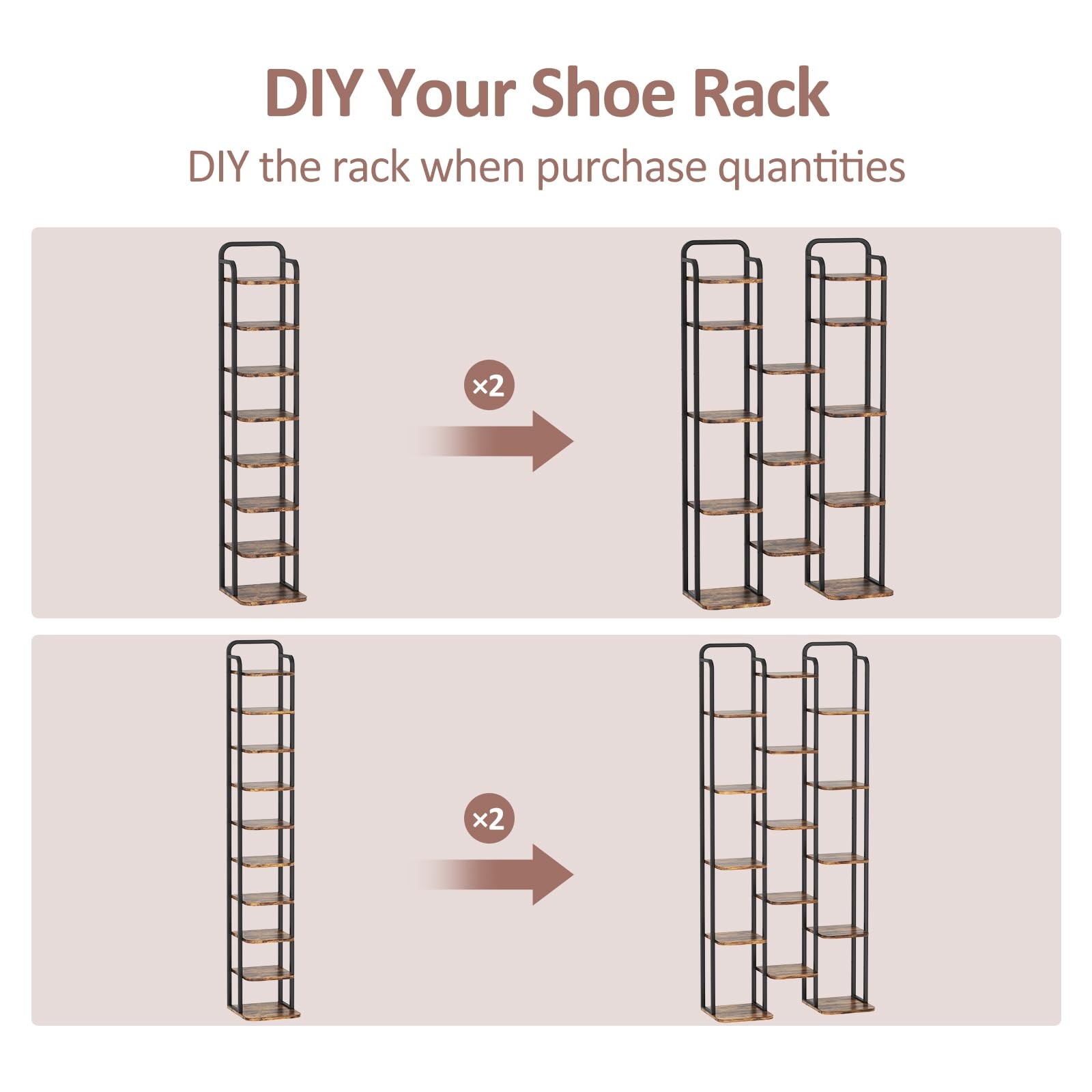 DIY Your Shoe Rack

DIY the rack when purchase quantities

×2

×2