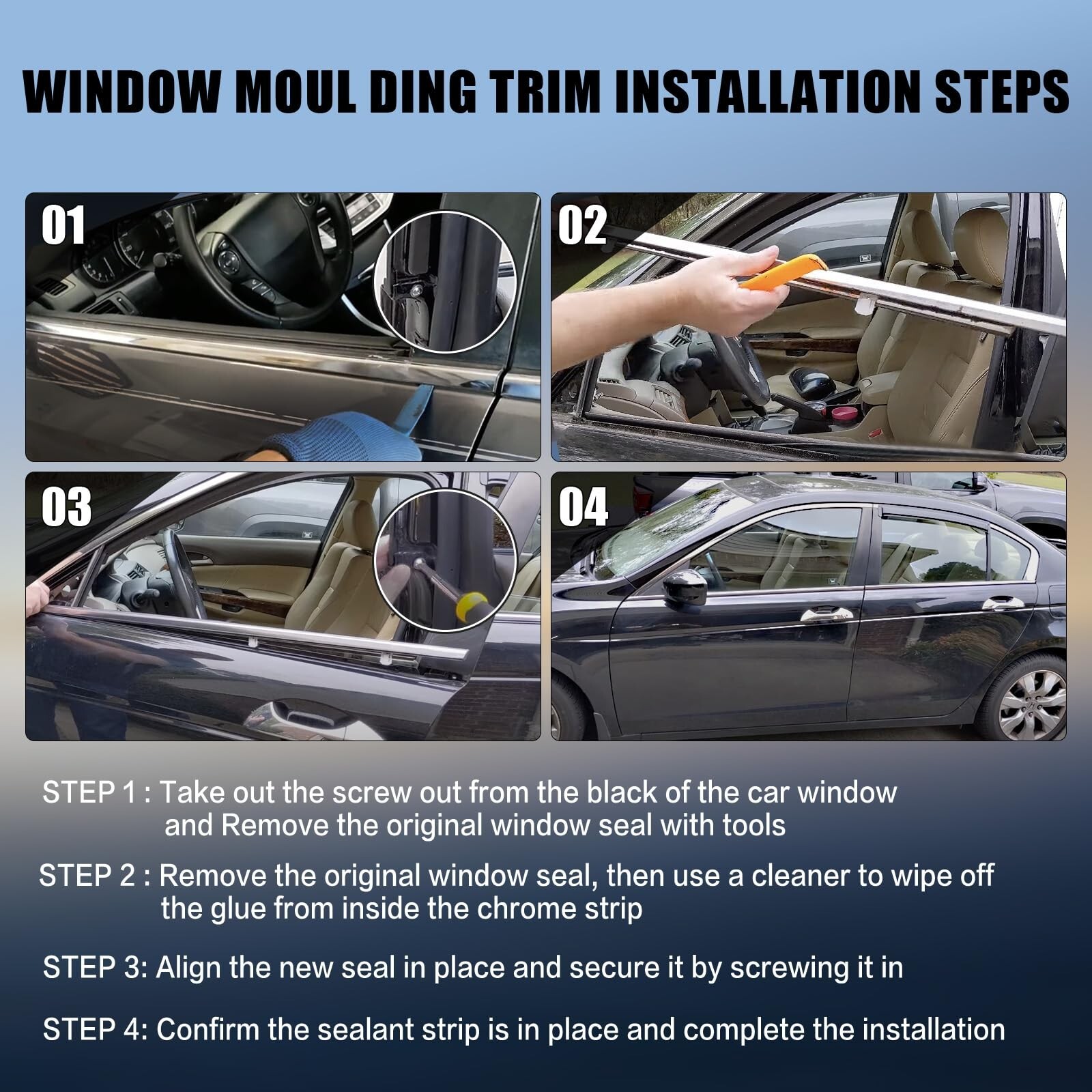 WINDOW MOUL DING TRIM INSTALLATION STEPS

01

02

03

04

STEP 1 : Take out the screw out from the black of the car window and Remove the original window seal with tools

STEP 2 : Remove the original window seal, then use a cleaner to wipe off the glue from inside the chrome strip

STEP 3: Align the new seal in place and secure it by screwing it in

STEP 4: Confirm the sealant strip is in place and complete the installation