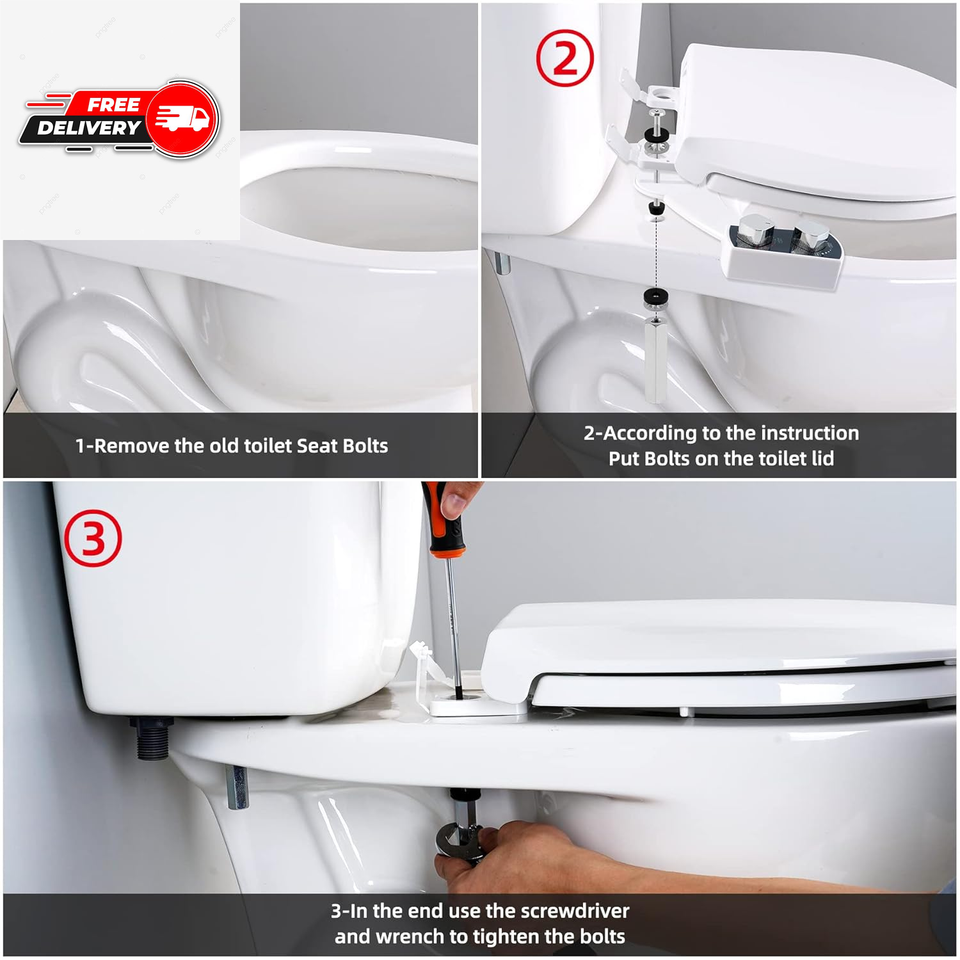 FREE DELIVERY

1-Remove the old toilet Seat Bolts

②

2-According to the instruction
Put Bolts on the toilet lid

③

3-In the end use the screwdriver
and wrench to tighten the bolts