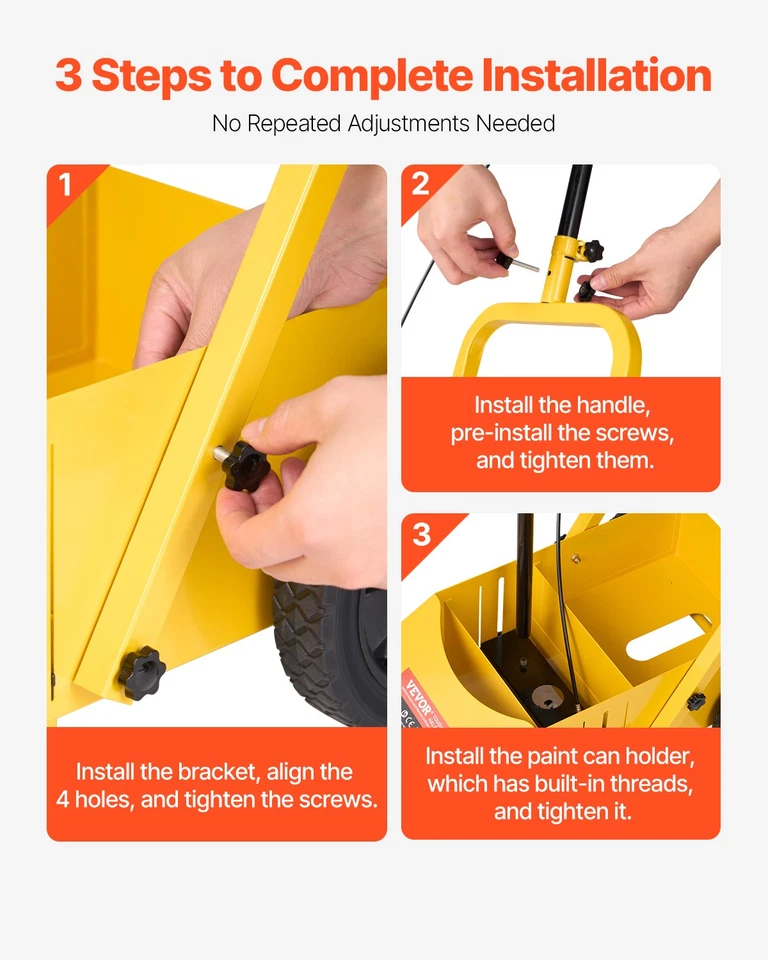 3 Steps to Complete Installation

No Repeated Adjustments Needed

1

Install the bracket, align the 4 holes, and tighten the screws.

2

Install the handle, pre-install the screws, and tighten them.

3

VEVOR

Install the paint can holder, which has built-in threads, and tighten it.