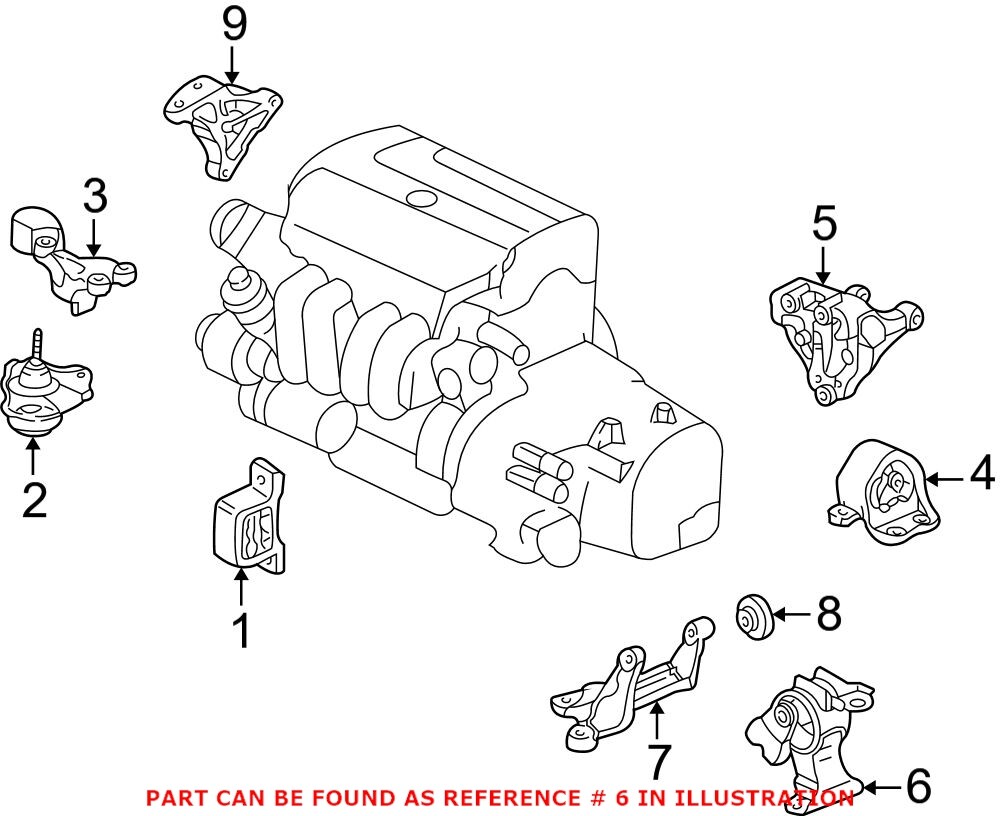 9
3
5
2
4
1
8
7
6
PART CAN BE FOUND AS REFERENCE # 6 IN ILLUSTRATION