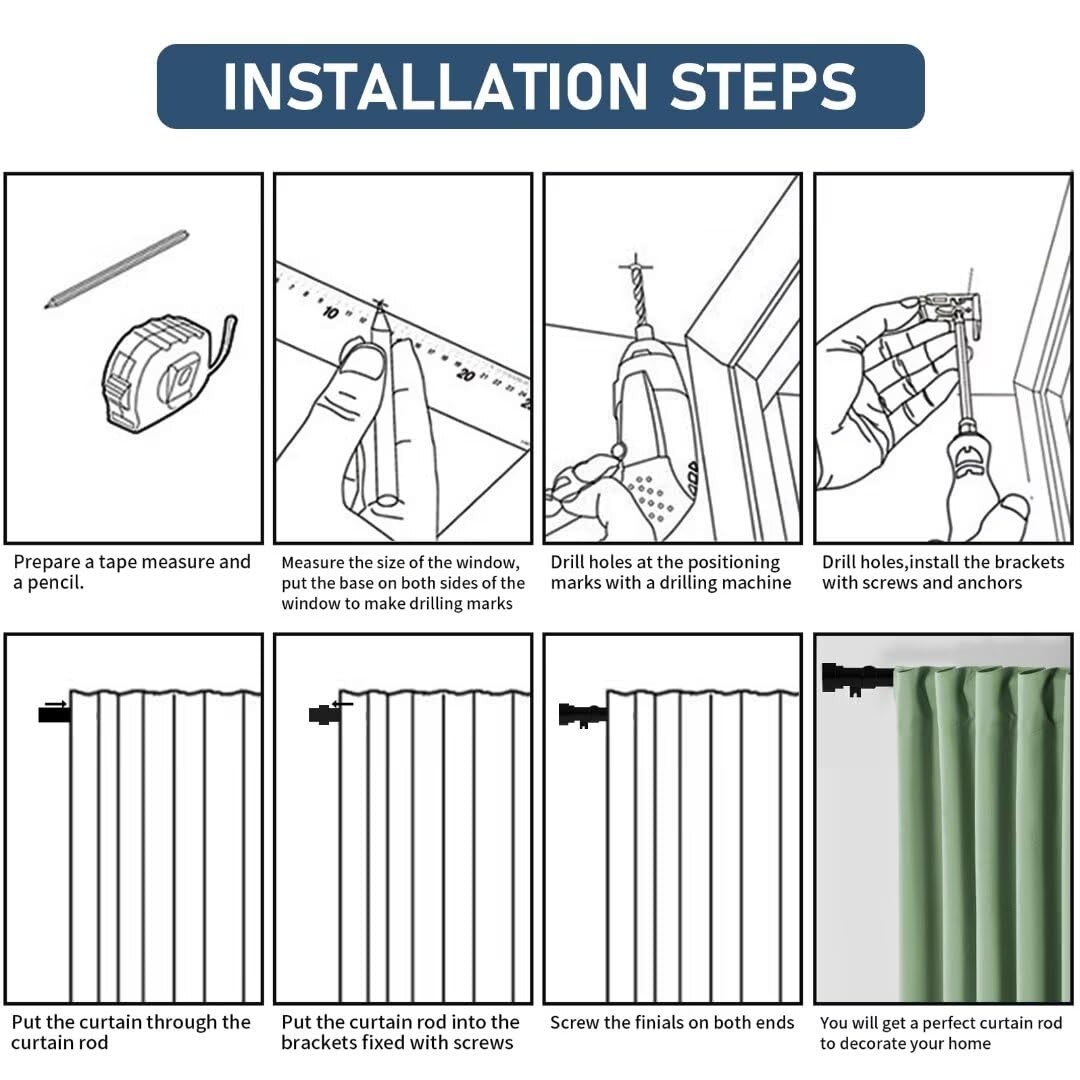 INSTALLATION STEPS

10

20

Prepare a tape measure and a pencil.

Measure the size of the window, put the base on both sides of the window to make drilling marks

Drill holes at the positioning marks with a drilling machine

Drill holes,install the brackets with screws and anchors

Put the curtain through the curtain rod

Put the curtain rod into the brackets fixed with screws

Screw the finials on both ends

You will get a perfect curtain rod to decorate your home