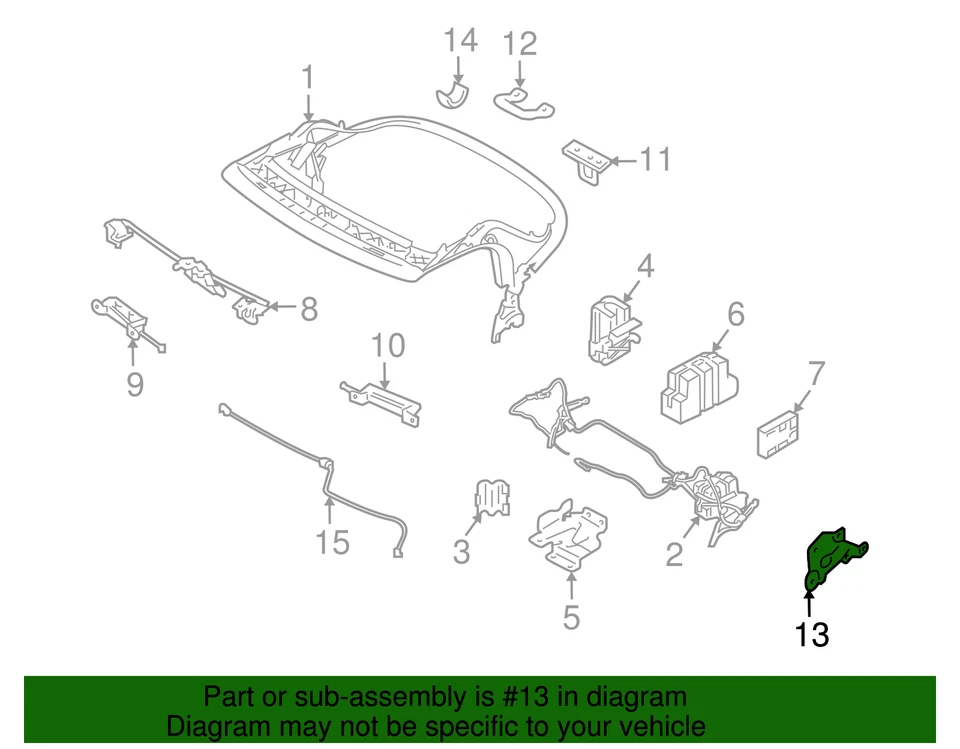 14
12
1
11
4
8
6
9
10
7
15
3
2
5
13

Part or sub-assembly is #13 in diagram
Diagram may not be specific to your vehicle