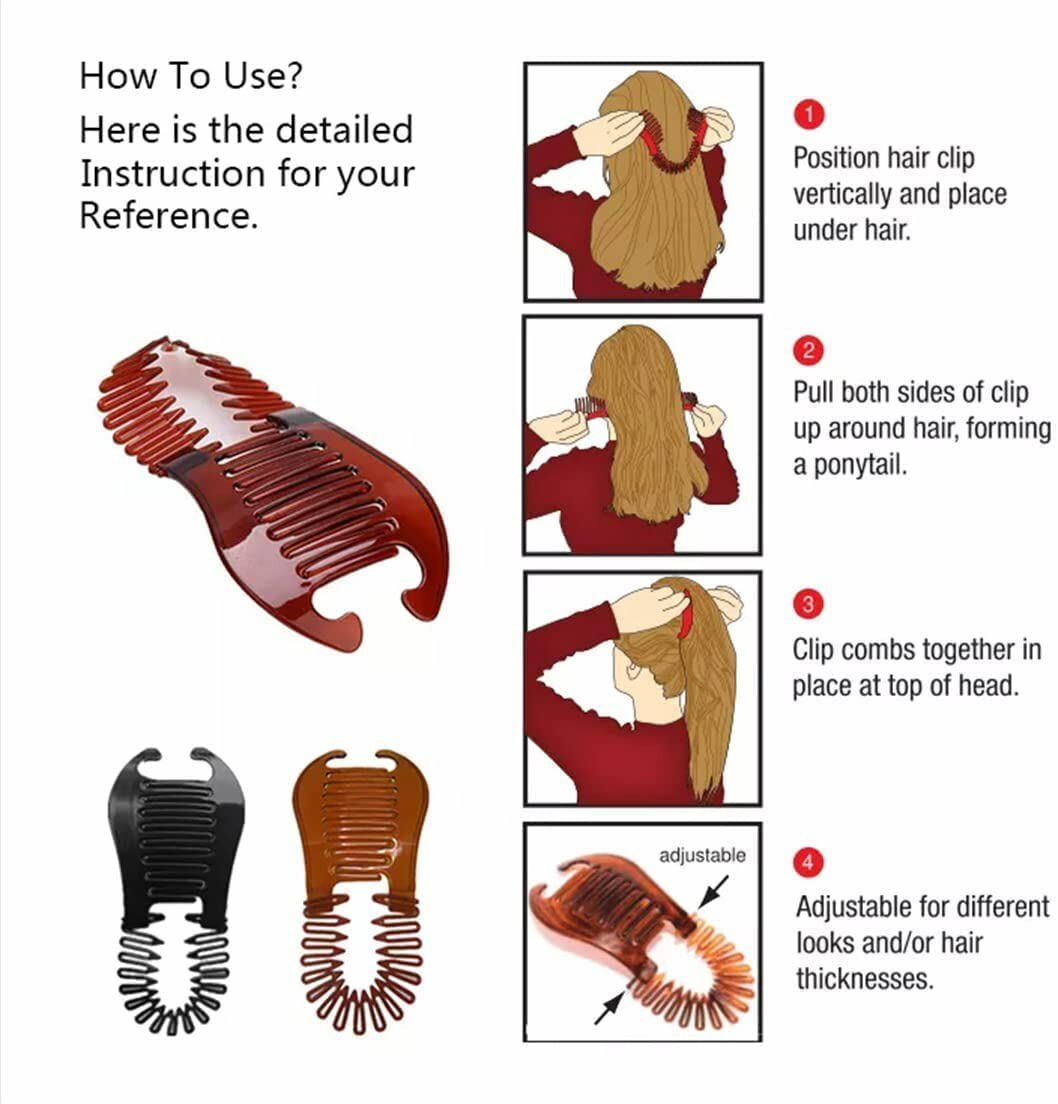 How To Use?
Here is the detailed Instruction for your Reference.

1
Position hair clip vertically and place under hair.

2
Pull both sides of clip up around hair, forming a ponytail.

3
Clip combs together in place at top of head.

adjustable

4
Adjustable for different looks and/or hair thicknesses.