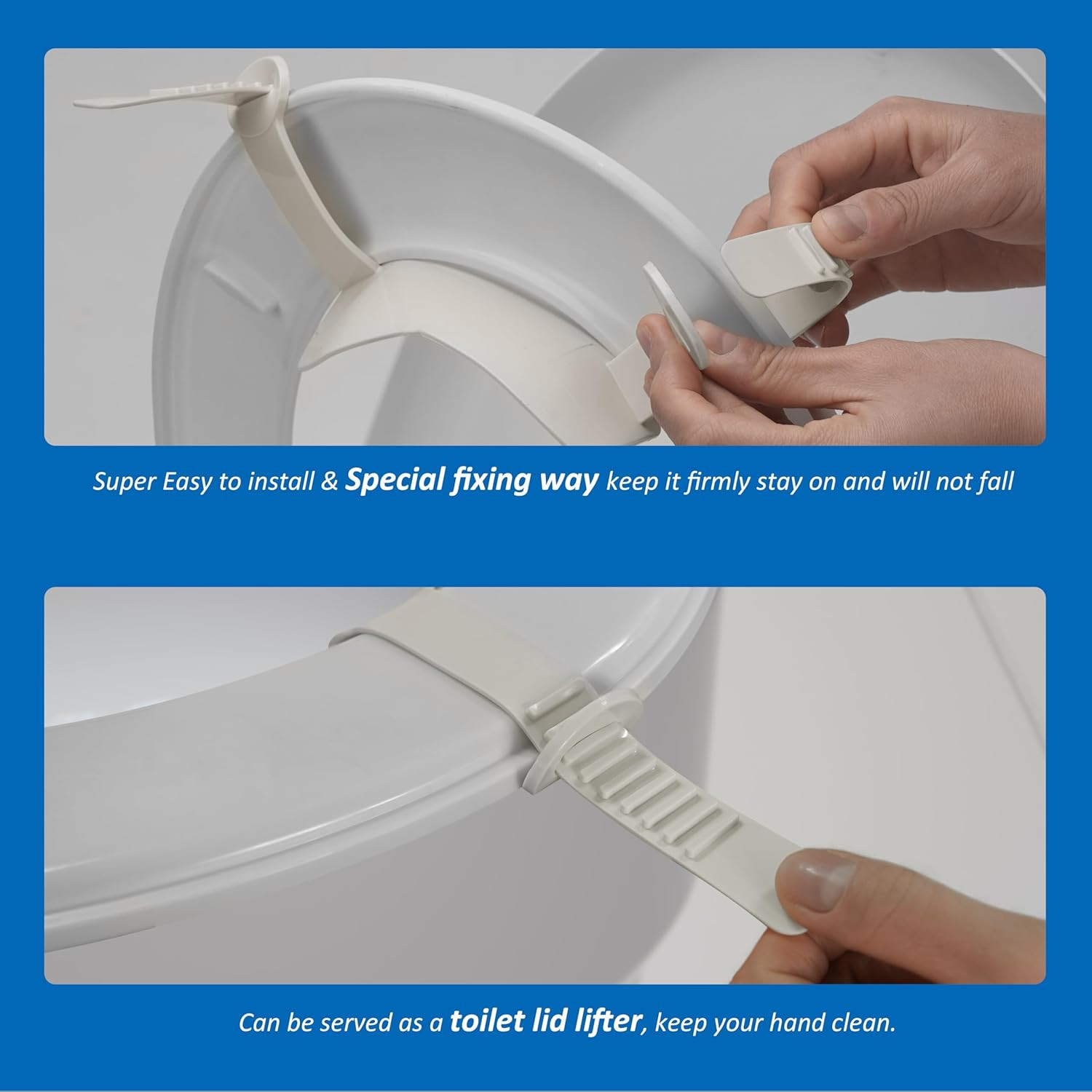 Super Easy to install & Special fixing way keep it firmly stay on and will not fall

Can be served as a toilet lid lifter, keep your hand clean.