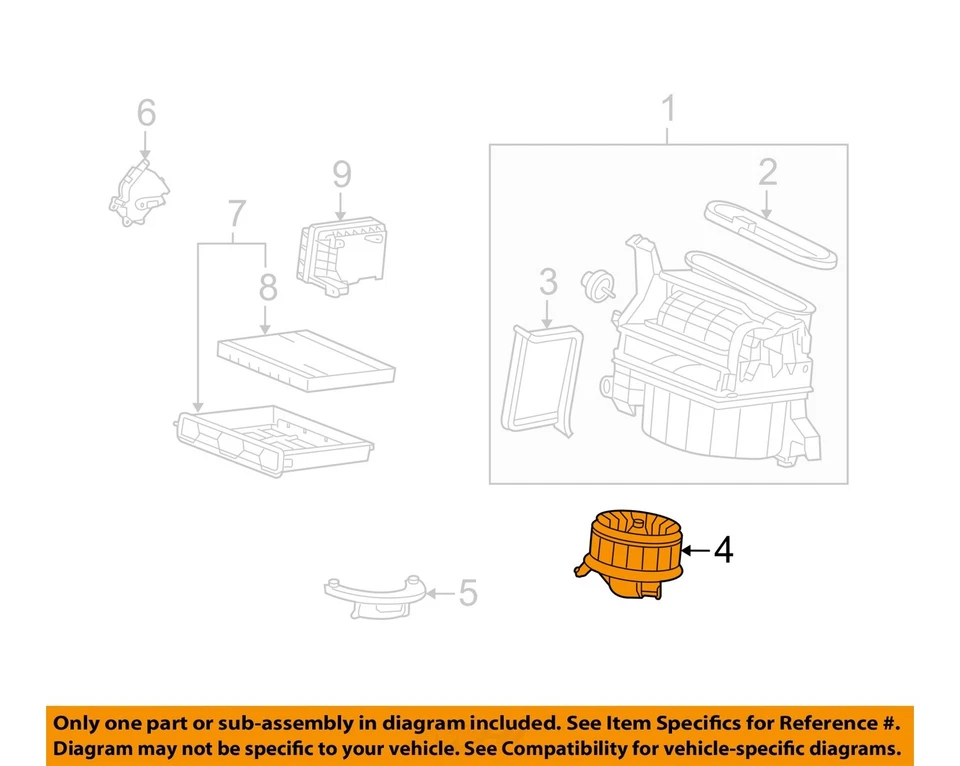 6

9

7

8

1

2

3

4

5

Only one part or sub-assembly in diagram included. See Item Specifics for Reference #.
Diagram may not be specific to your vehicle. See Compatibility for vehicle-specific diagrams.