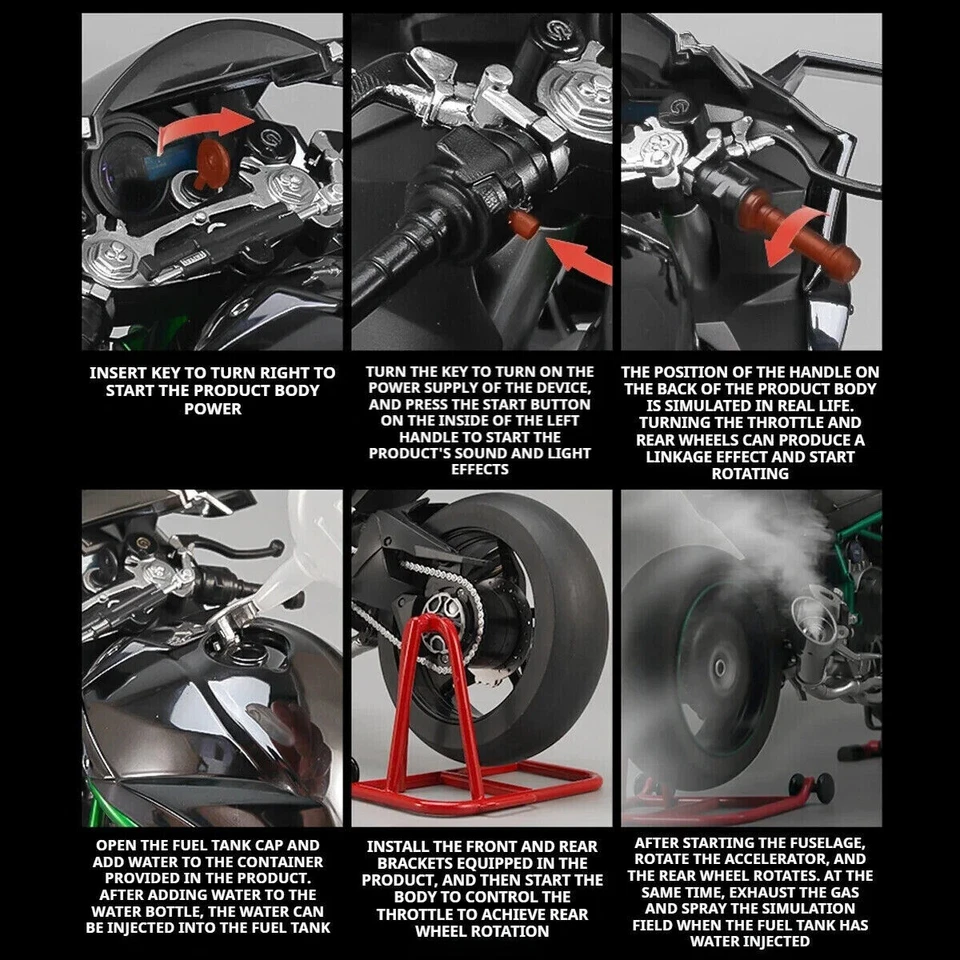 INSERT KEY TO TURN RIGHT TO START THE PRODUCT BODY POWER

TURN THE KEY TO TURN ON THE POWER SUPPLY OF THE DEVICE, AND PRESS THE START BUTTON ON THE INSIDE OF THE LEFT HANDLE TO START THE PRODUCT'S SOUND AND LIGHT EFFECTS

THE POSITION OF THE HANDLE ON THE BACK OF THE PRODUCT BODY IS SIMULATED IN REAL LIFE. TURNING THE THROTTLE AND REAR WHEELS CAN PRODUCE A LINKAGE EFFECT AND START ROTATING

OPEN THE FUEL TANK CAP AND ADD WATER TO THE CONTAINER PROVIDED IN THE PRODUCT. AFTER ADDING WATER TO THE WATER BOTTLE, THE WATER CAN BE INJECTED INTO THE FUEL TANK

INSTALL THE FRONT AND REAR BRACKETS EQUIPPED IN THE PRODUCT, AND THEN START THE BODY TO CONTROL THE THROTTLE TO ACHIEVE REAR WHEEL ROTATION

AFTER STARTING THE FUSELAGE, ROTATE THE ACCELERATOR, AND THE REAR WHEEL ROTATES. AT THE SAME TIME, EXHAUST THE GAS AND SPRAY THE SIMULATION FIELD WHEN THE FUEL TANK HAS WATER INJECTED