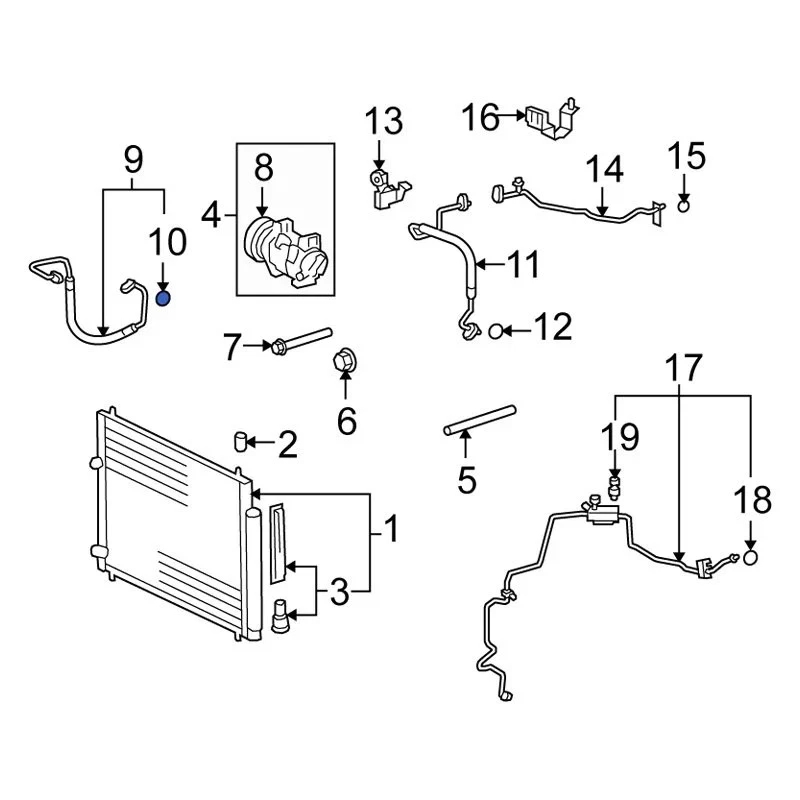 9
10
4
8
13
16
14
15
11
12
7
6
2
5
17
19
18
1
3