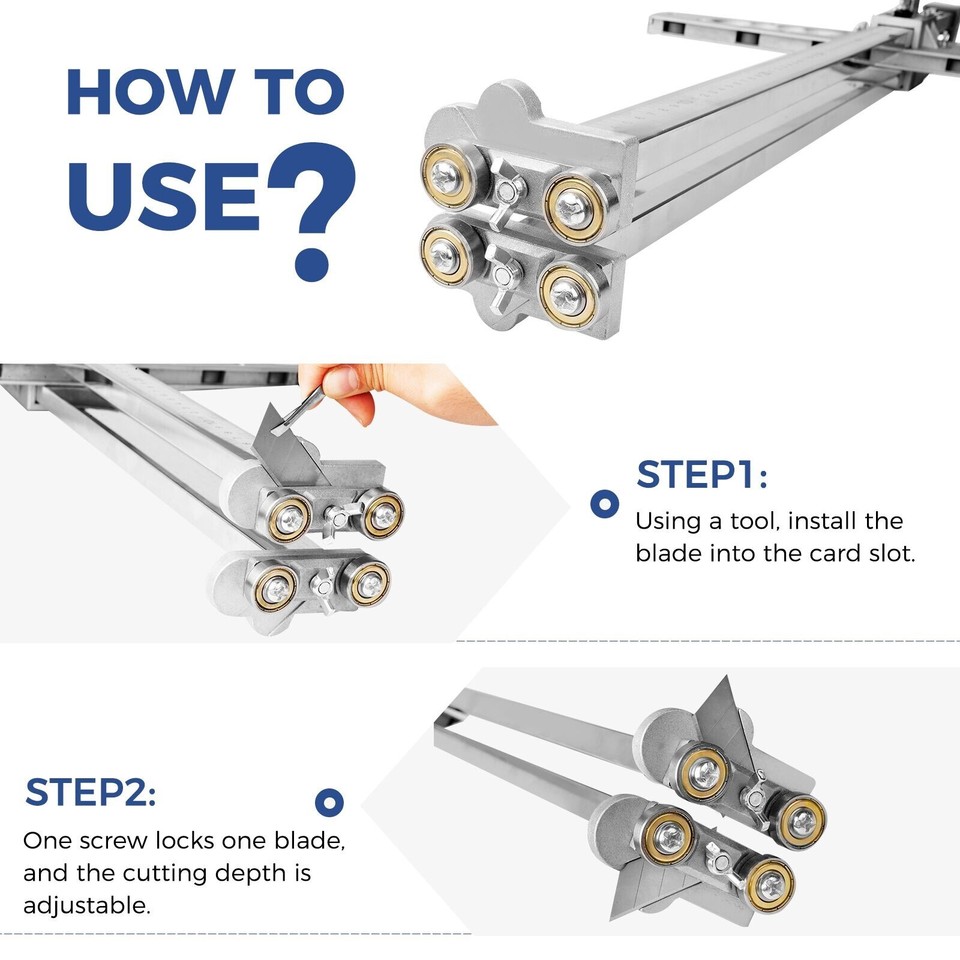 HOW TO USE?

STEP1:

Using a tool, install the blade into the card slot.

STEP2:

One screw locks one blade, and the cutting depth is adjustable.