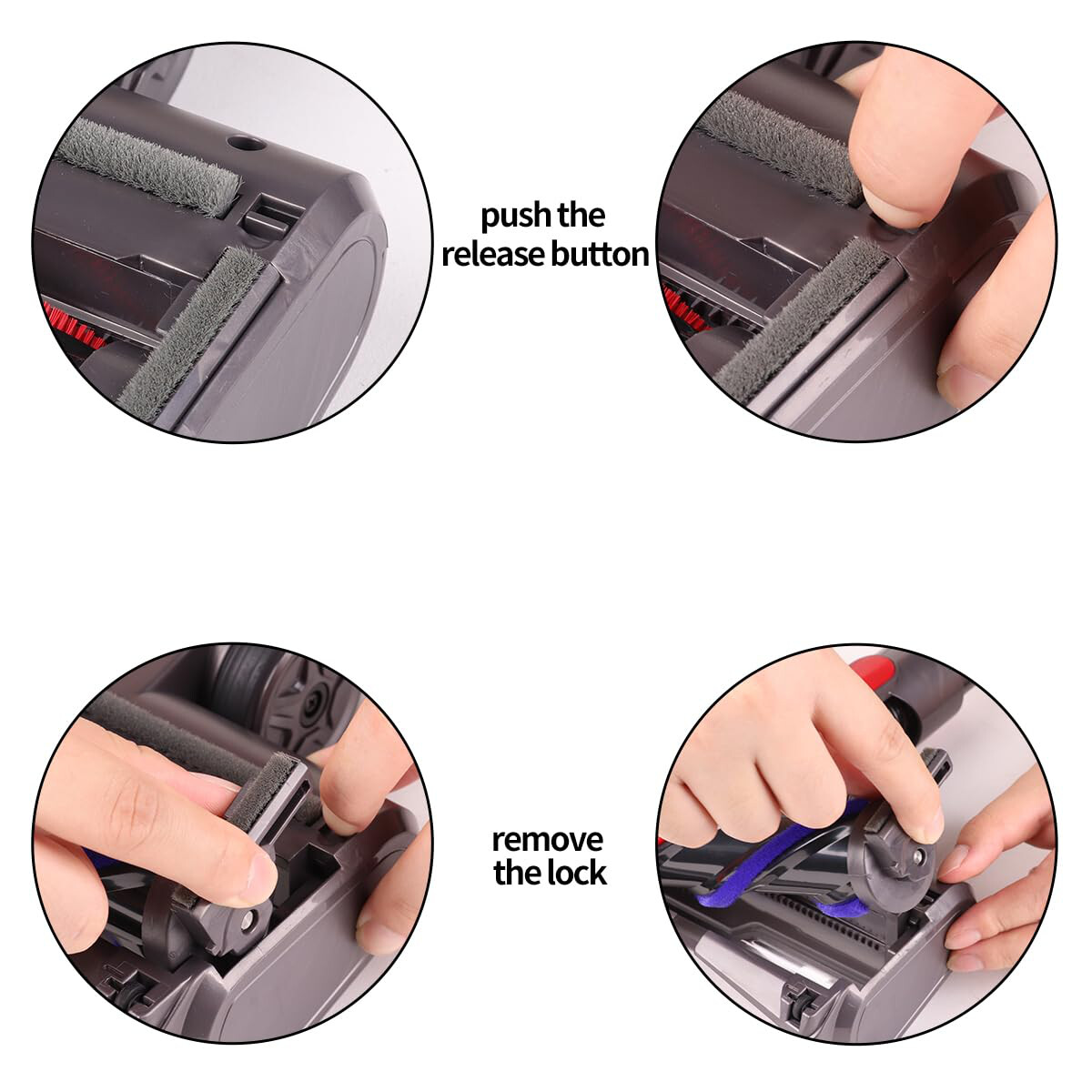 push the release button

remove the lock