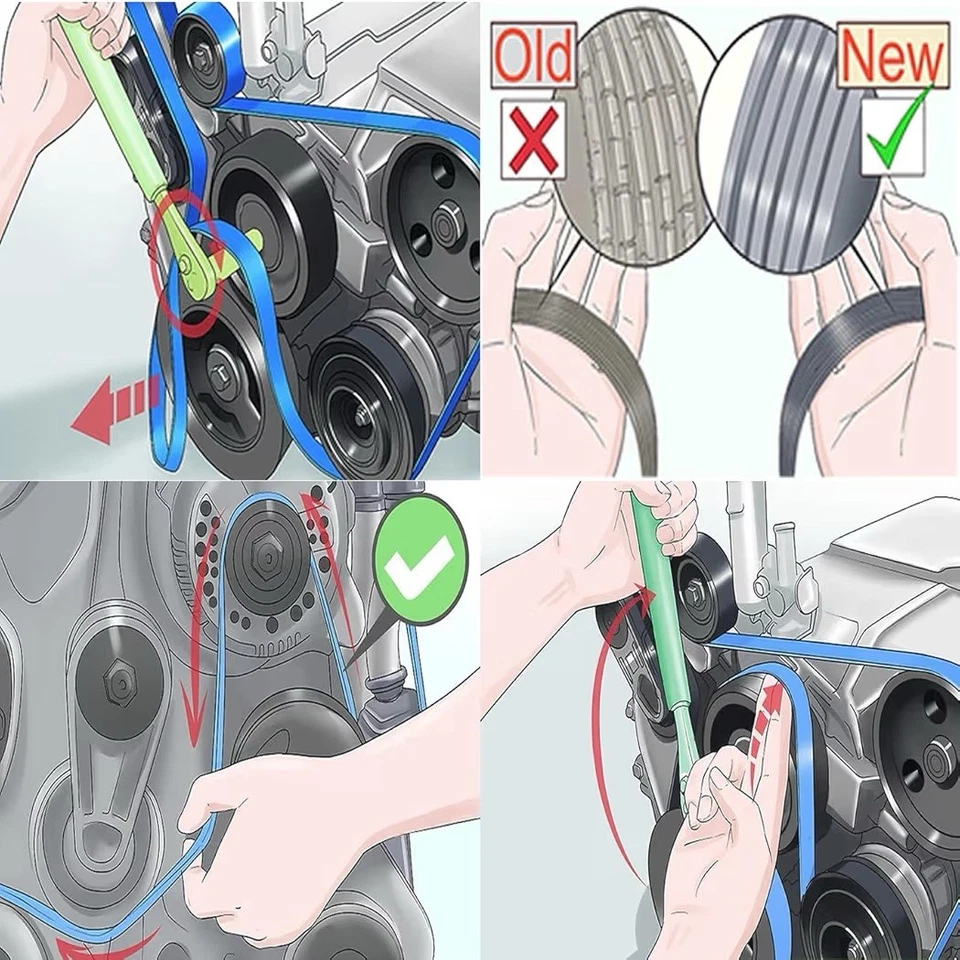 Old
New