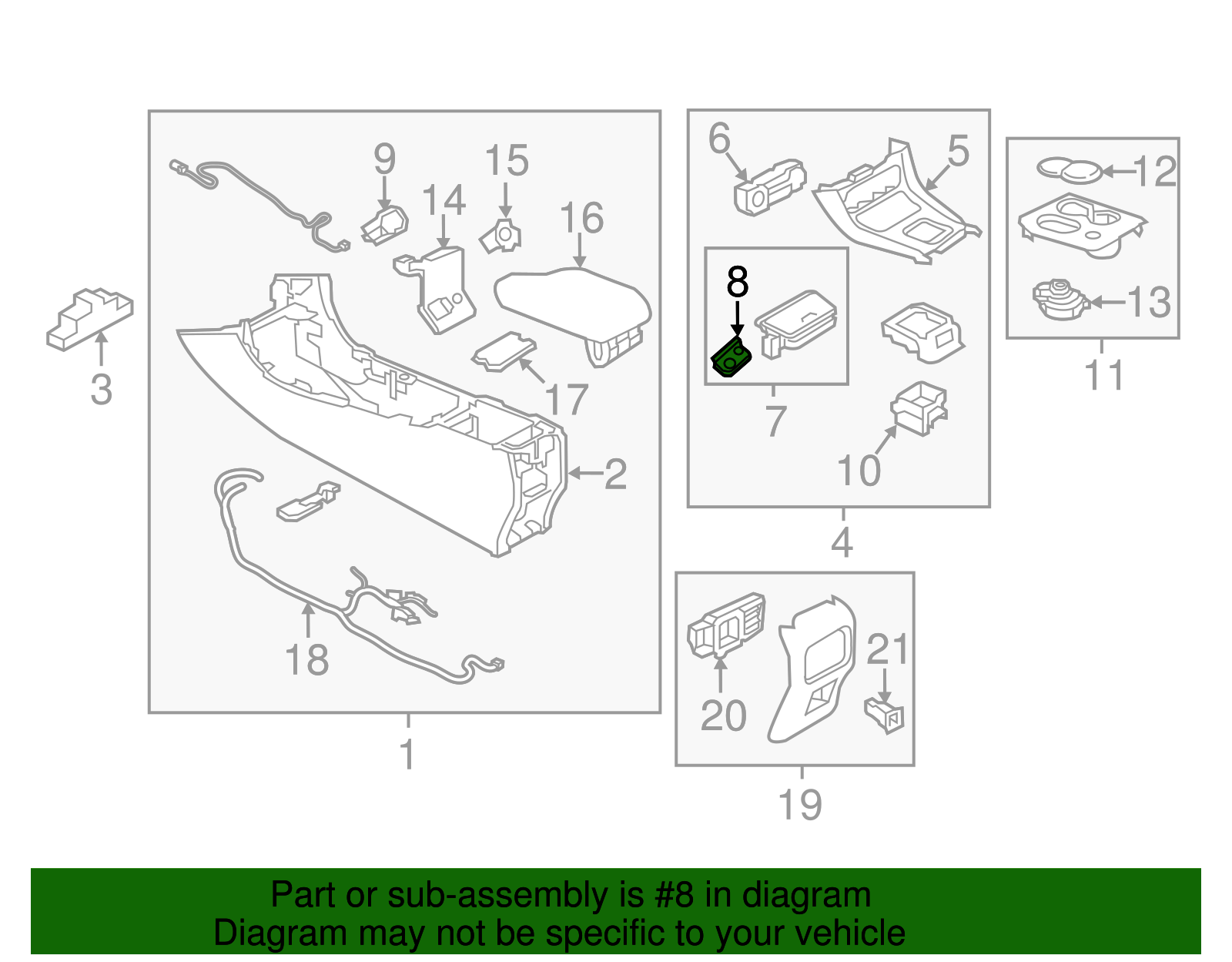 9
15
14
16
3
17
2
18
1
6
5
8
7
10
4
12
13
11
20
21
19

Part or sub-assembly is #8 in diagram
Diagram may not be specific to your vehicle