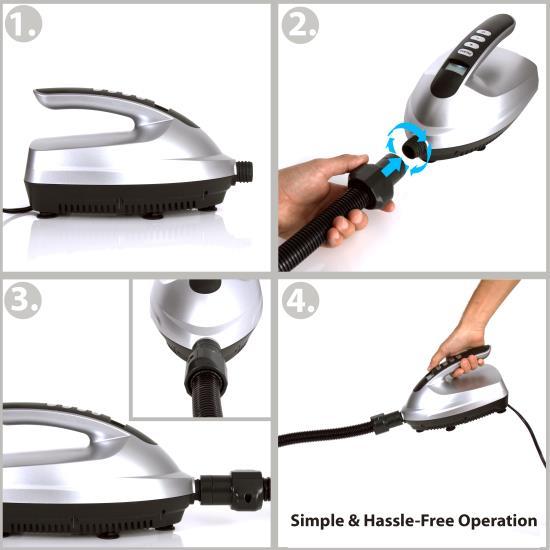 1.

2.

3.

4.

Simple & Hassle-Free Operation