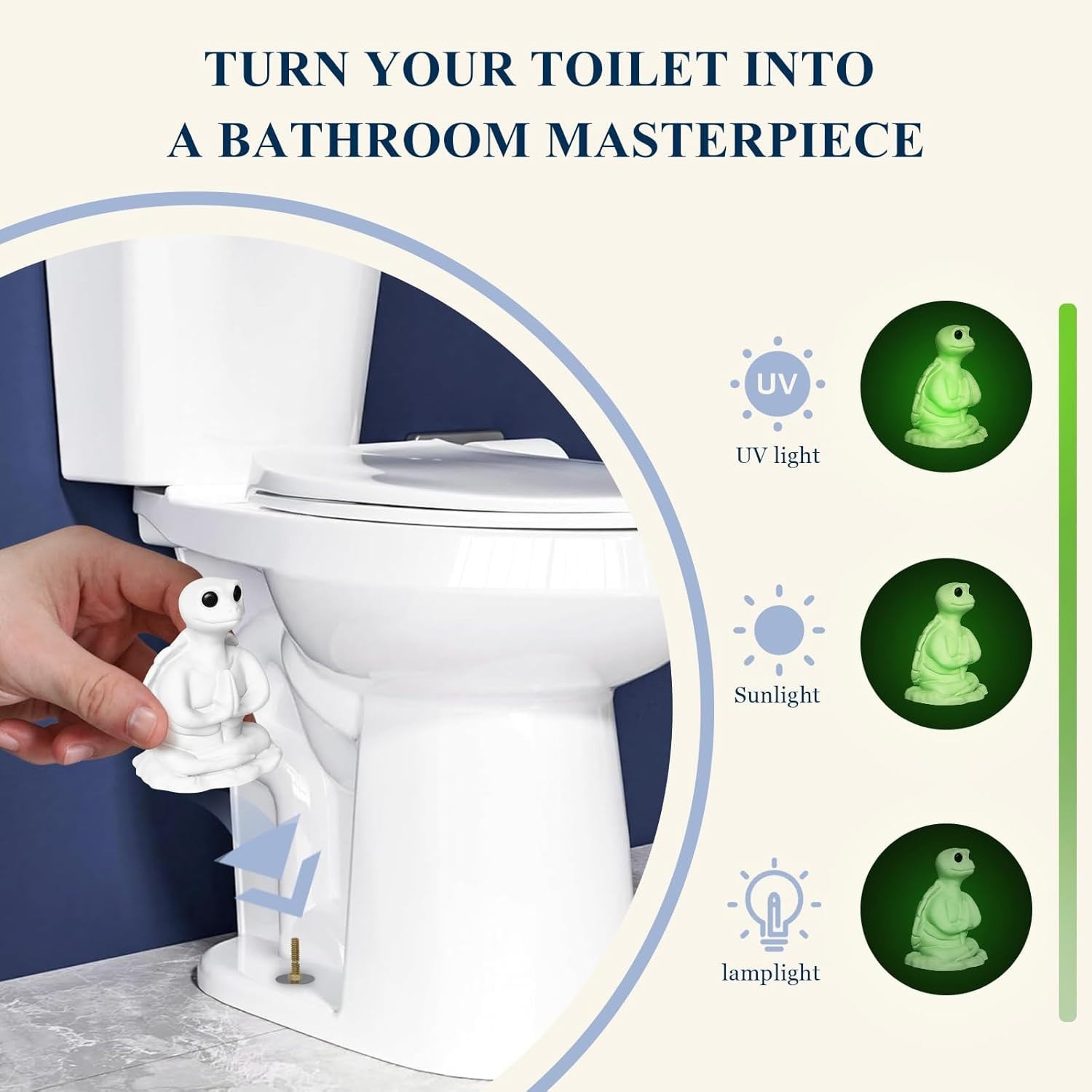 TURN YOUR TOILET INTO A BATHROOM MASTERPIECE

UV

UV light

Sunlight

lamplight