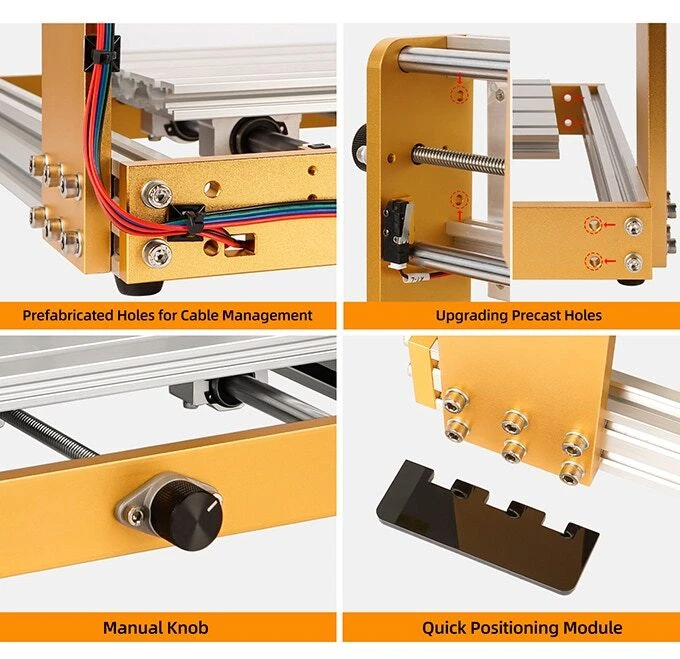 Prefabricated Holes for Cable Management

Upgrading Precast Holes

Manual Knob

Quick Positioning Module